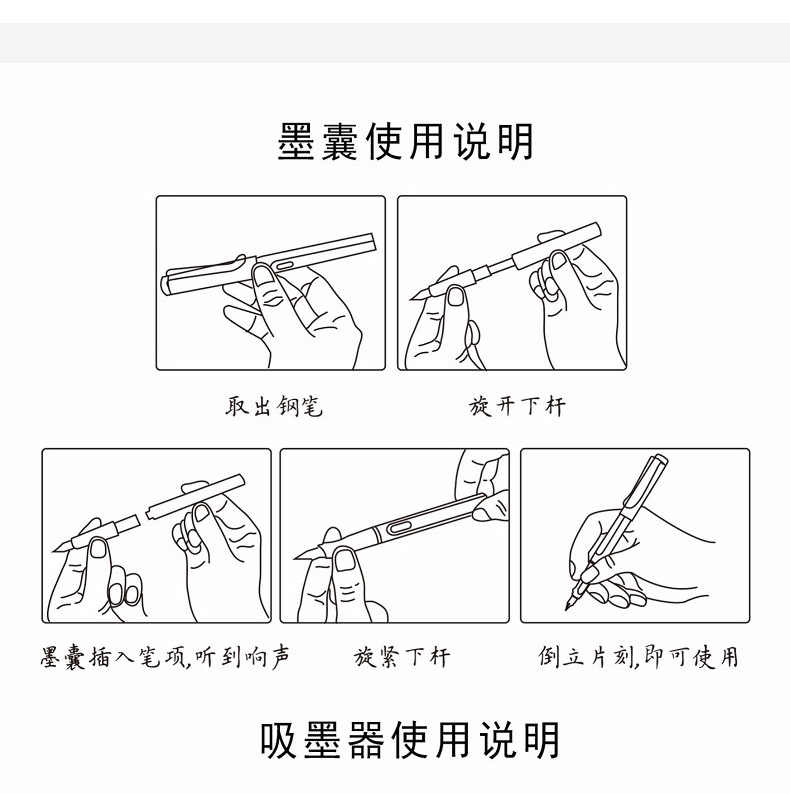 墨囊使用说明

取出钢笔

旋开下杆

墨囊插入笔项,听到响声

旋紧下杆

倒立片刻,即可使用

吸墨器使用说明