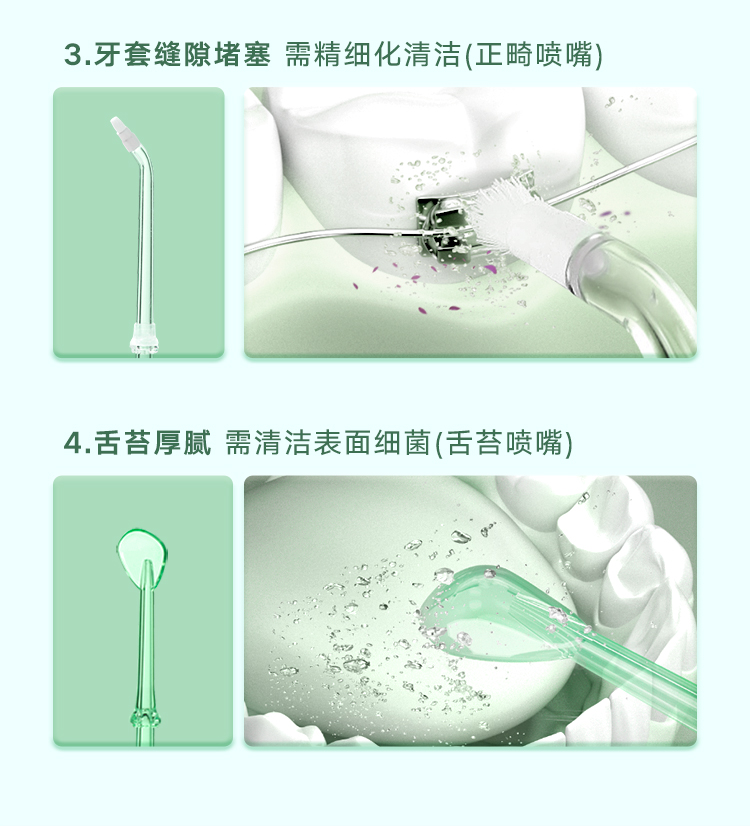 3.牙套缝隙堵塞 需精细化清洁(正畸喷嘴)

4.舌苔厚腻 需清洁表面细菌(舌苔喷嘴)