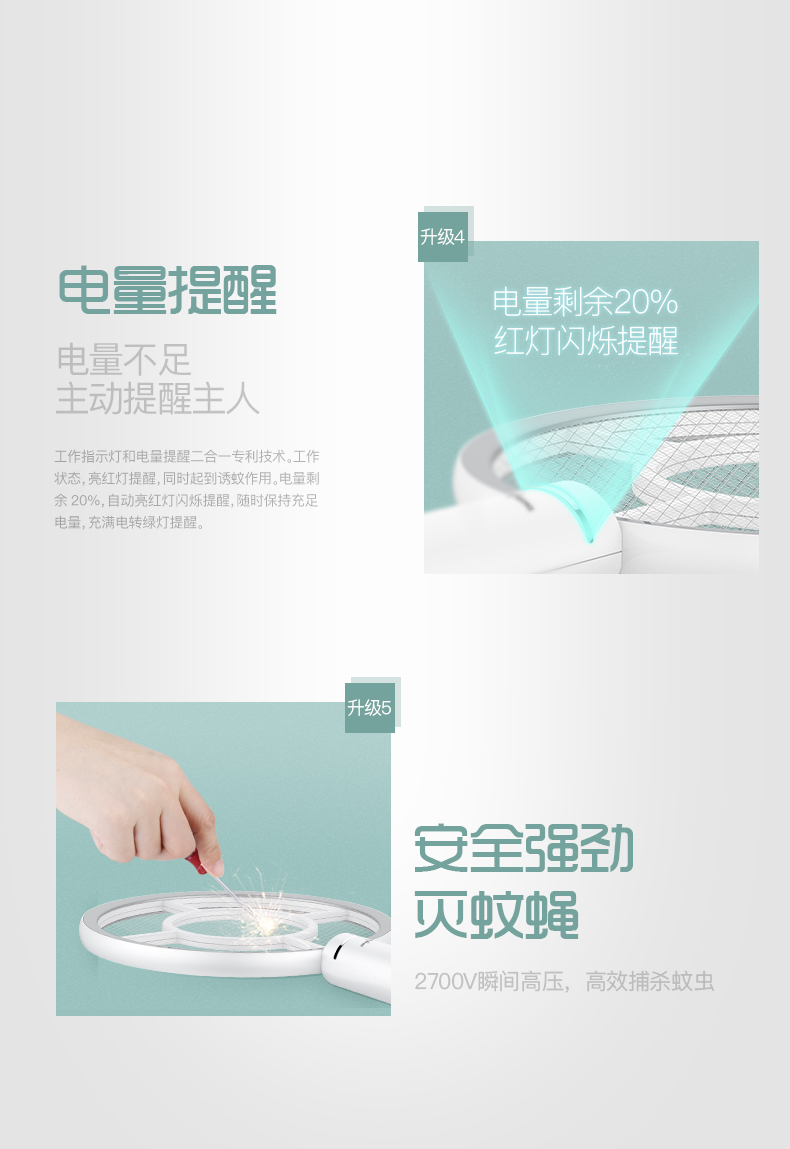 电量提醒

电量不足
主动提醒主人

工作指示灯和电量提醒二合一专利技术。工作状态，亮红灯提醒，同时起到诱蚊作用。电量剩余 20%，自动亮红灯闪烁提醒，随时保持充足电量，充满电转绿灯提醒。

升级4

电量剩余20%
红灯闪烁提醒

升级5

安全强劲
灭蚊蝇

2700V瞬间高压，高效捕杀蚊虫