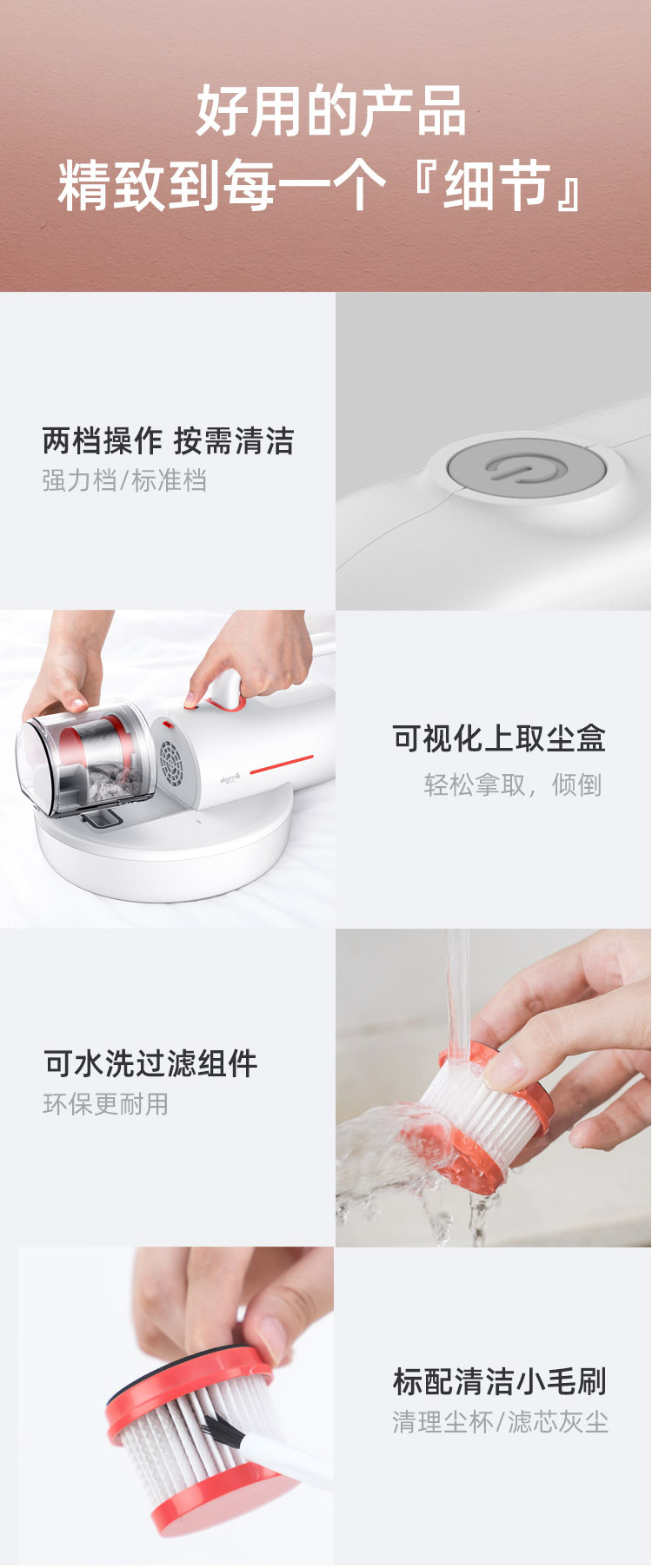 好用的产品
精致到每一个『细节』

两档操作 按需清洁
强力档/标准档

可视化上取尘盒
轻松拿取，倾倒

可水洗过滤组件
环保更耐用

标配清洁小毛刷
清理尘杯/滤芯灰尘