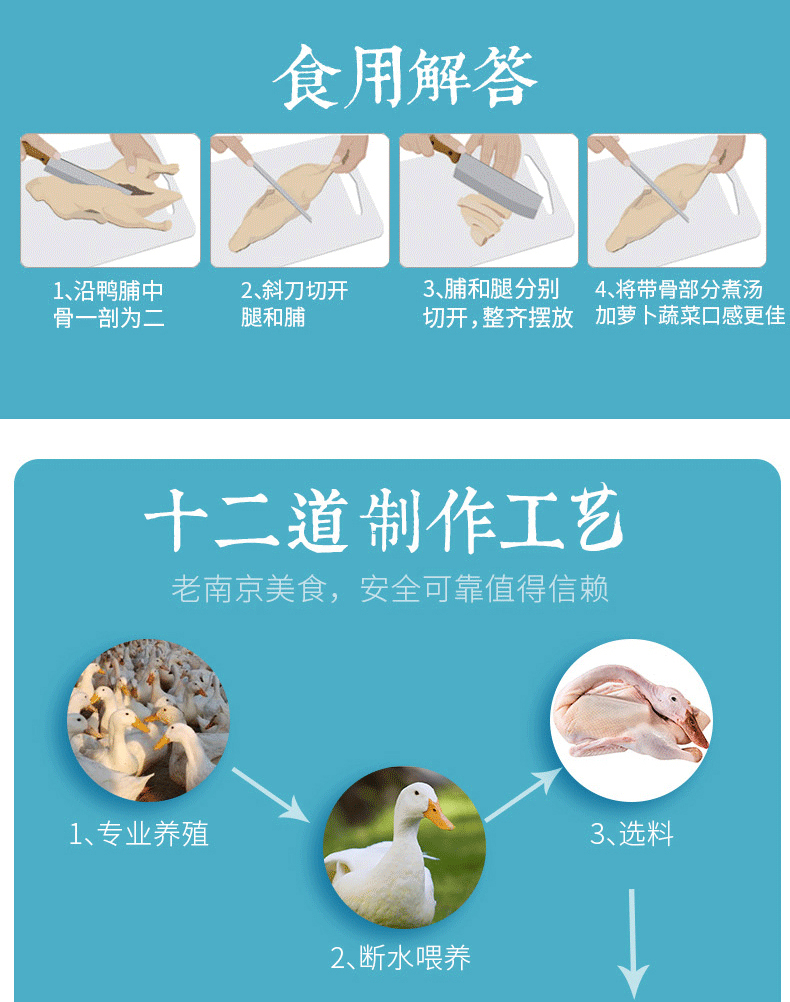 食用解答

1、沿鸭脯中骨一剖为二

2、斜刀切开腿和脯

3、脯和腿分别切开，整齐摆放

4、将带骨部分煮汤加萝卜蔬菜口感更佳

十二道制作工艺

老南京美食，安全可靠值得信赖

1、专业养殖

2、断水喂养

3、选料