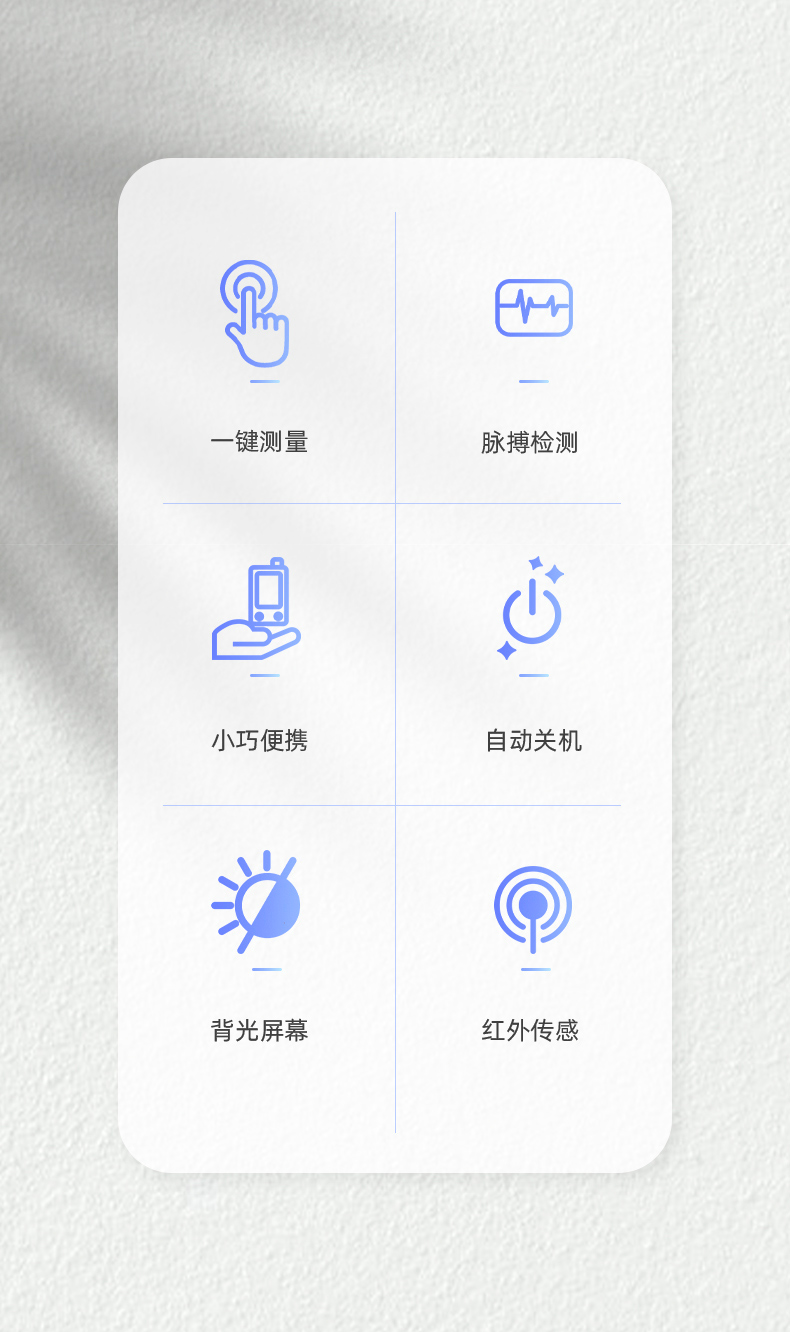 一键测量

脉搏检测

小巧便携

自动关机

背光屏幕

红外传感