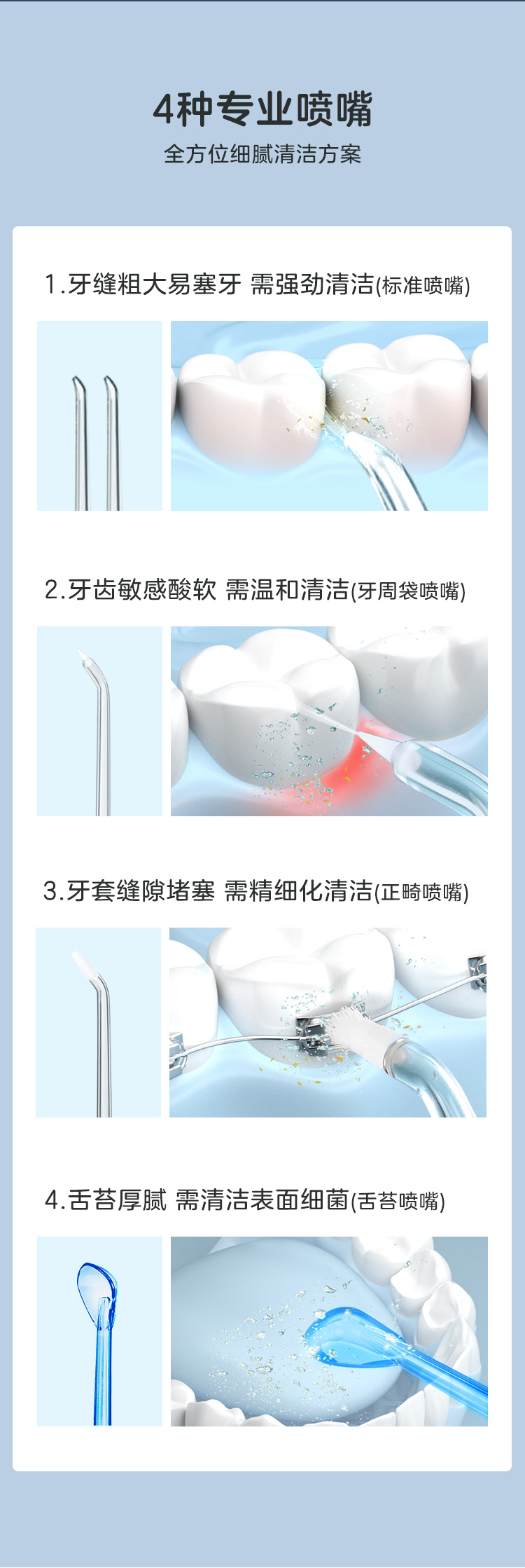 4种专业喷嘴
全方位细腻清洁方案

1.牙缝粗大易塞牙 需强劲清洁(标准喷嘴)

2.牙齿敏感酸软 需温和清洁(牙周袋喷嘴)

3.牙套缝隙堵塞 需精细化清洁(正畸喷嘴)

4.舌苔厚腻 需清洁表面细菌(舌苔喷嘴)