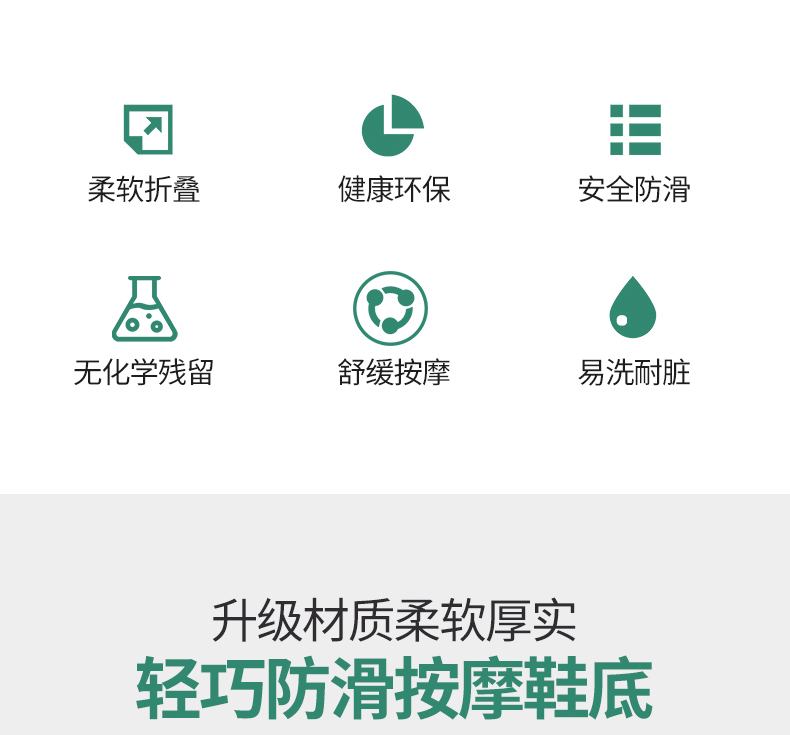 柔软折叠

健康环保

安全防滑

无化学残留

舒缓按摩

易洗耐脏

升级材质柔软厚实

轻巧防滑按摩鞋底