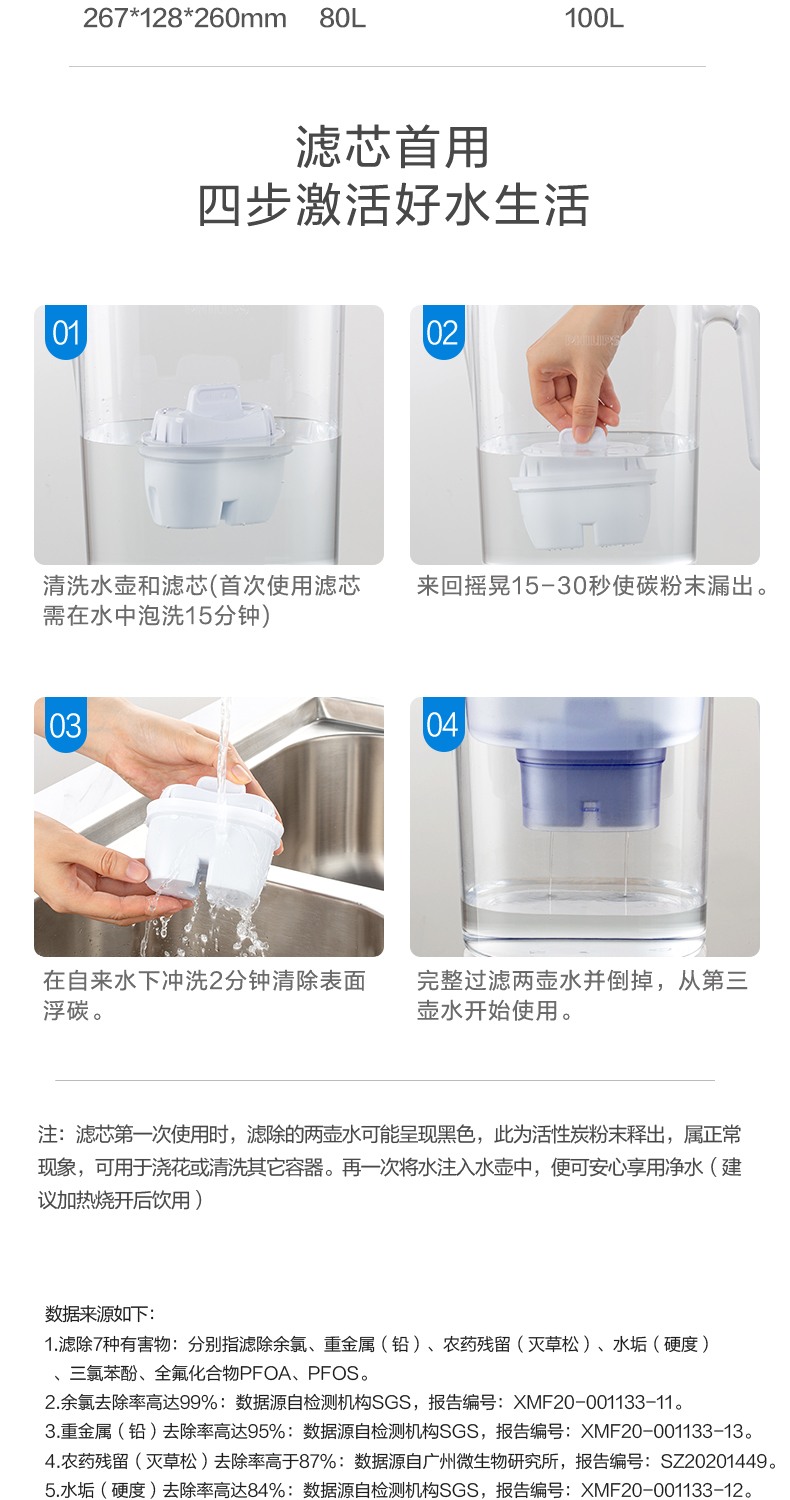 267*128*260mm 80L 100L

滤芯首用
四步激活好水生活

01
清洗水壶和滤芯(首次使用滤芯需在水中泡洗15分钟)

02
PHILIPS
来回摇晃15-30秒使碳粉末漏出。

03
在自来水下冲洗2分钟清除表面浮碳。

04
完整过滤两壶水并倒掉，从第三壶水开始使用。

注：滤芯第一次使用时，滤除的两壶水可能呈现黑色，此为活性炭粉末释出，属正常现象，可用于浇花或清洗其它容器。再一次将水注入水壶中，便可安心享用净水（建议加热烧开后饮用）

数据来源如下：
1.滤除7种有害物：分别指滤除余氯、重金属（铅）、农药残留（灭草松）、水垢（硬度）、三氯苯酚、全氟化合物PFOA、PFOS。
2.余氯去除率高达99%：数据源自检测机构SGS，报告编号：XMF20-001133-11。
3.重金属（铅）去除率高达95%：数据源自检测机构SGS，报告编号：XMF20-001133-13。
4.农药残留（灭草松）去除率高于87%：数据源自广州微生物研究所，报告编号：SZ20201449。
5.水垢（硬度）去除率高达84%：数据源自检测机构SGS，报告编号：XMF20-001133-12。