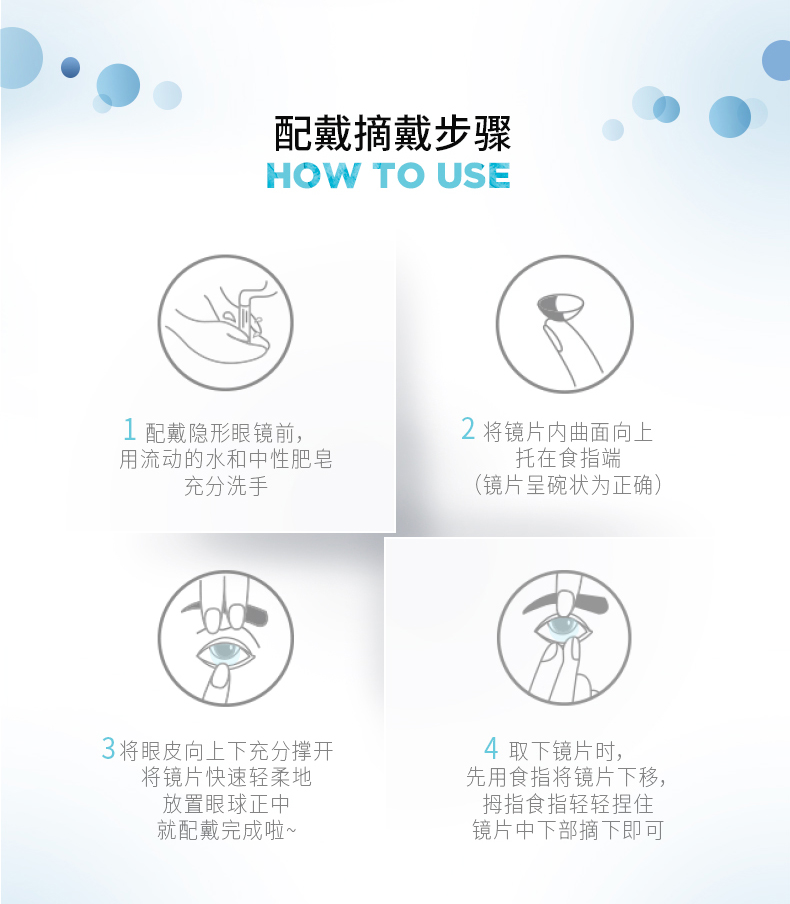 配戴摘戴步骤
HOW TO USE

1 配戴隐形眼镜前，用流动的水和中性肥皂充分洗手

2 将镜片内曲面向上托在食指端（镜片呈碗状为正确）

3 将眼皮向上下充分撑开将镜片快速轻柔地放置眼球正中就配戴完成啦~

4 取下镜片时，先用食指将镜片下移，拇指食指轻轻捏住镜片中下部摘下即可