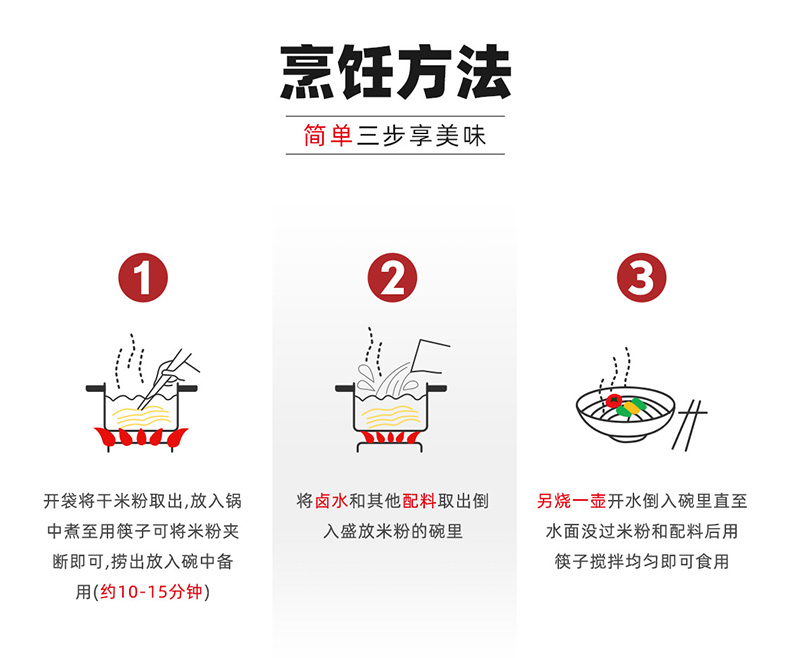 烹饪方法

简单三步享美味

1

开袋将干米粉取出,放入锅中煮至用筷子可将米粉夹断即可,捞出放入碗中备用(约10-15分钟)

2

将卤水和其他配料取出倒入盛放米粉的碗里

3

另烧一壶开水倒入碗里直至水面没过米粉和配料后用筷子搅拌均匀即可食用