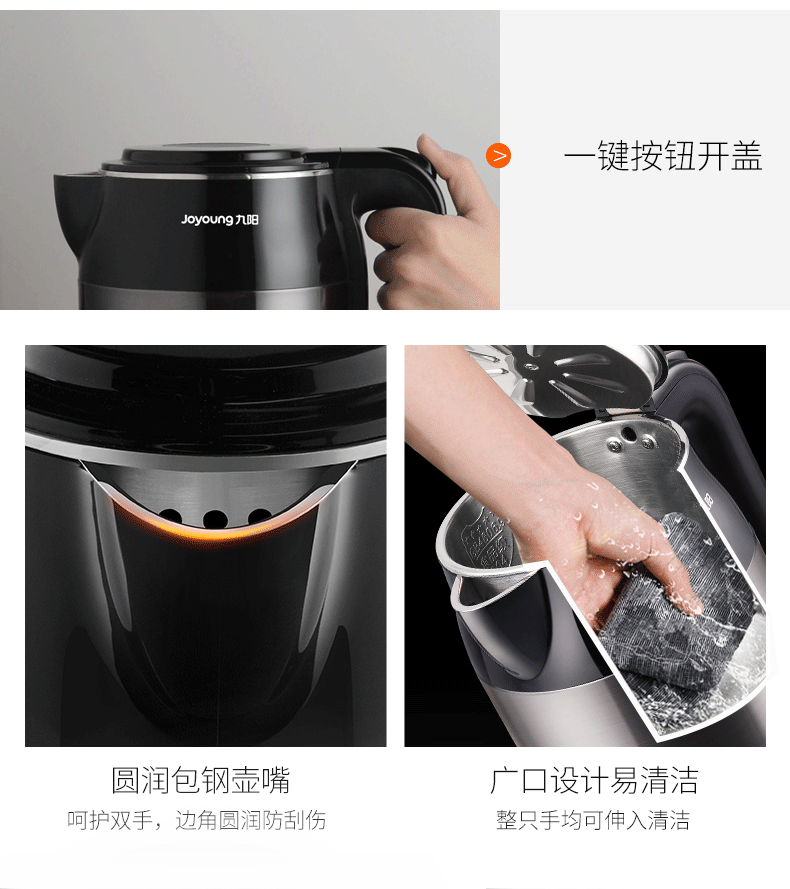 Joyoung 九阳

>

一键按钮开盖

圆润包钢壶嘴

呵护双手，边角圆润防刮伤

广口设计易清洁

整只手均可伸入清洁