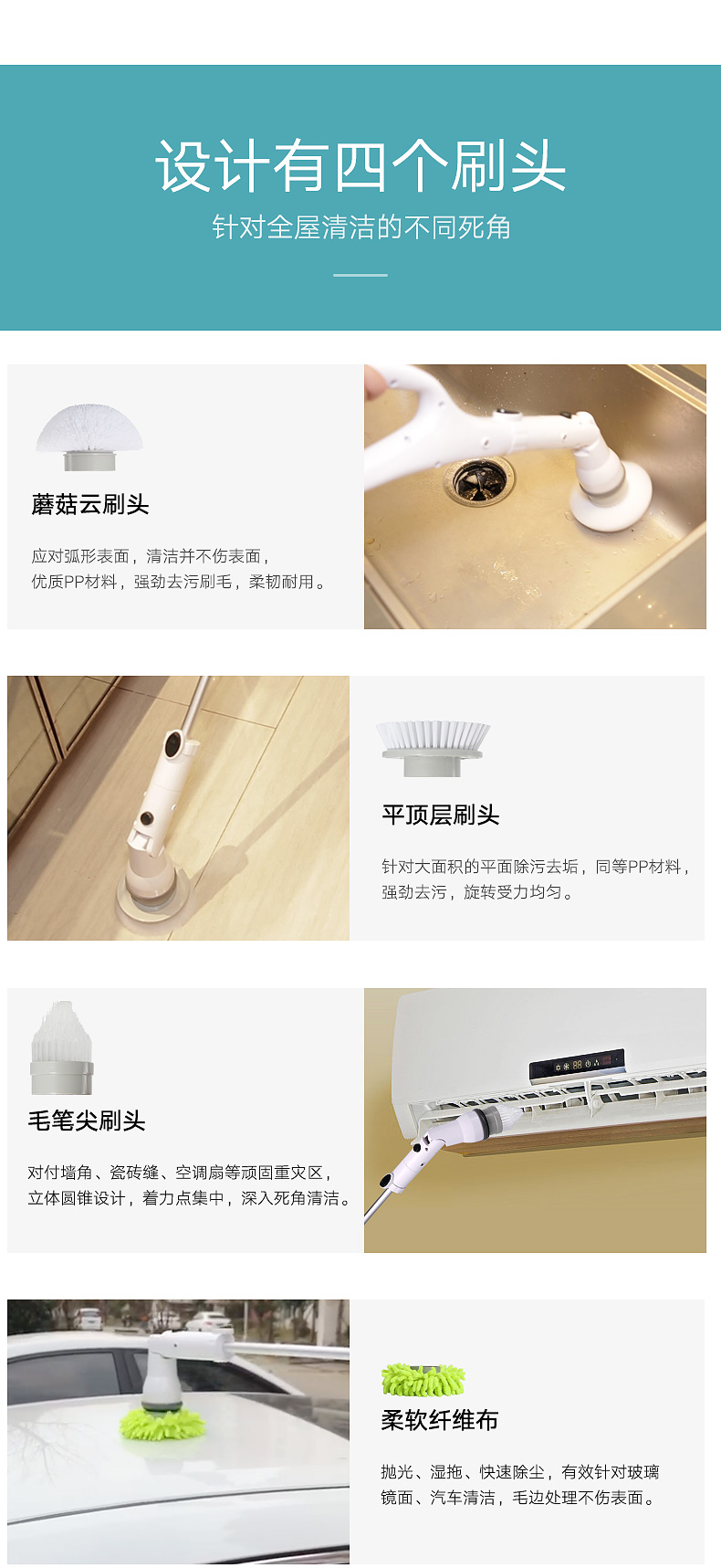 设计有四个刷头
针对全屋清洁的不同死角

蘑菇云刷头

应对弧形表面，清洁并不伤表面，
优质PP材料，强劲去污刷毛，柔韧耐用。

平顶层刷头

针对大面积的平面除污去垢，同等PP材料，
强劲去污，旋转受力均匀。

毛笔尖刷头

对付墙角、瓷砖缝、空调扇等顽固重灾区，
立体圆锥设计，着力点集中，深入死角清洁。

柔软纤维布

抛光、湿拖、快速除尘，有效针对玻璃
镜面、汽车清洁，毛边处理不伤表面。