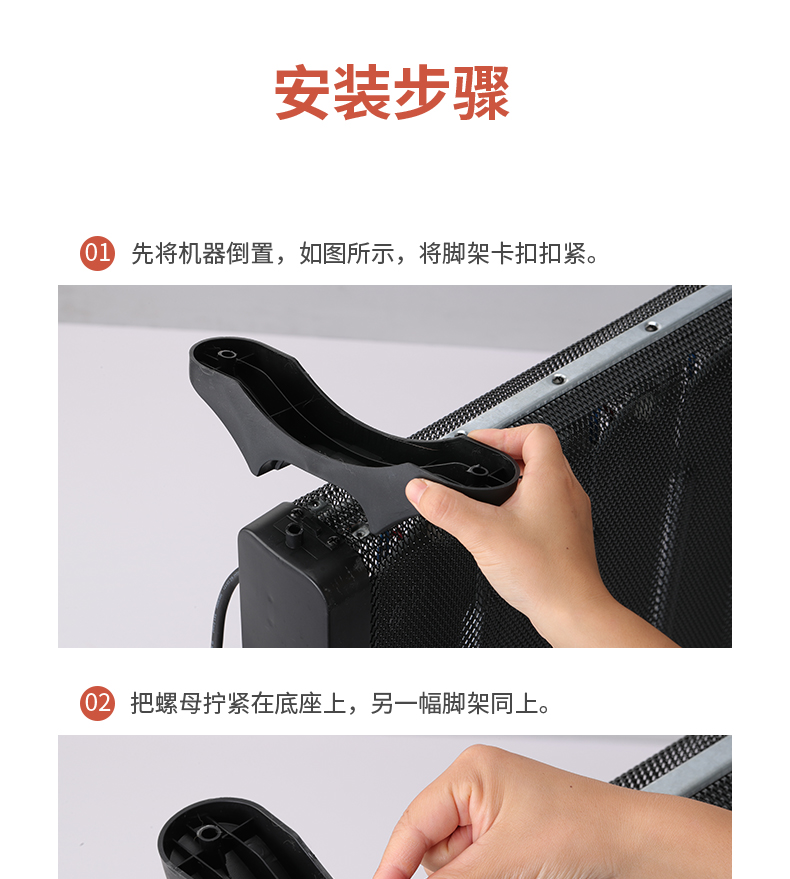 安装步骤

01 先将机器倒置，如图所示，将脚架卡扣扣紧。

02 把螺母拧紧在底座上，另一幅脚架同上。