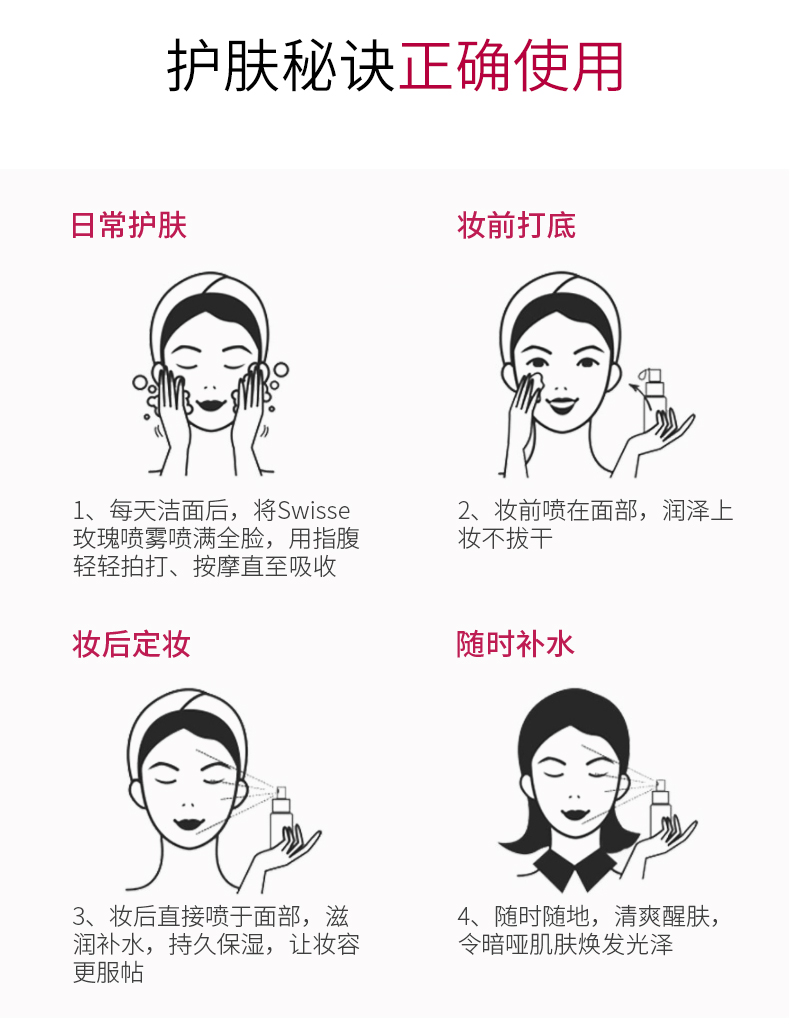 护肤秘诀正确使用

日常护肤

1、每天洁面后，将Swisse玫瑰喷雾喷满全脸，用指腹轻轻拍打、按摩直至吸收

妆前打底

2、妆前喷在面部，润泽上妆不拔干

妆后定妆

3、妆后直接喷于面部，滋润补水，持久保湿，让妆容更服帖

随时补水

4、随时随地，清爽醒肤，令暗哑肌肤焕发光泽