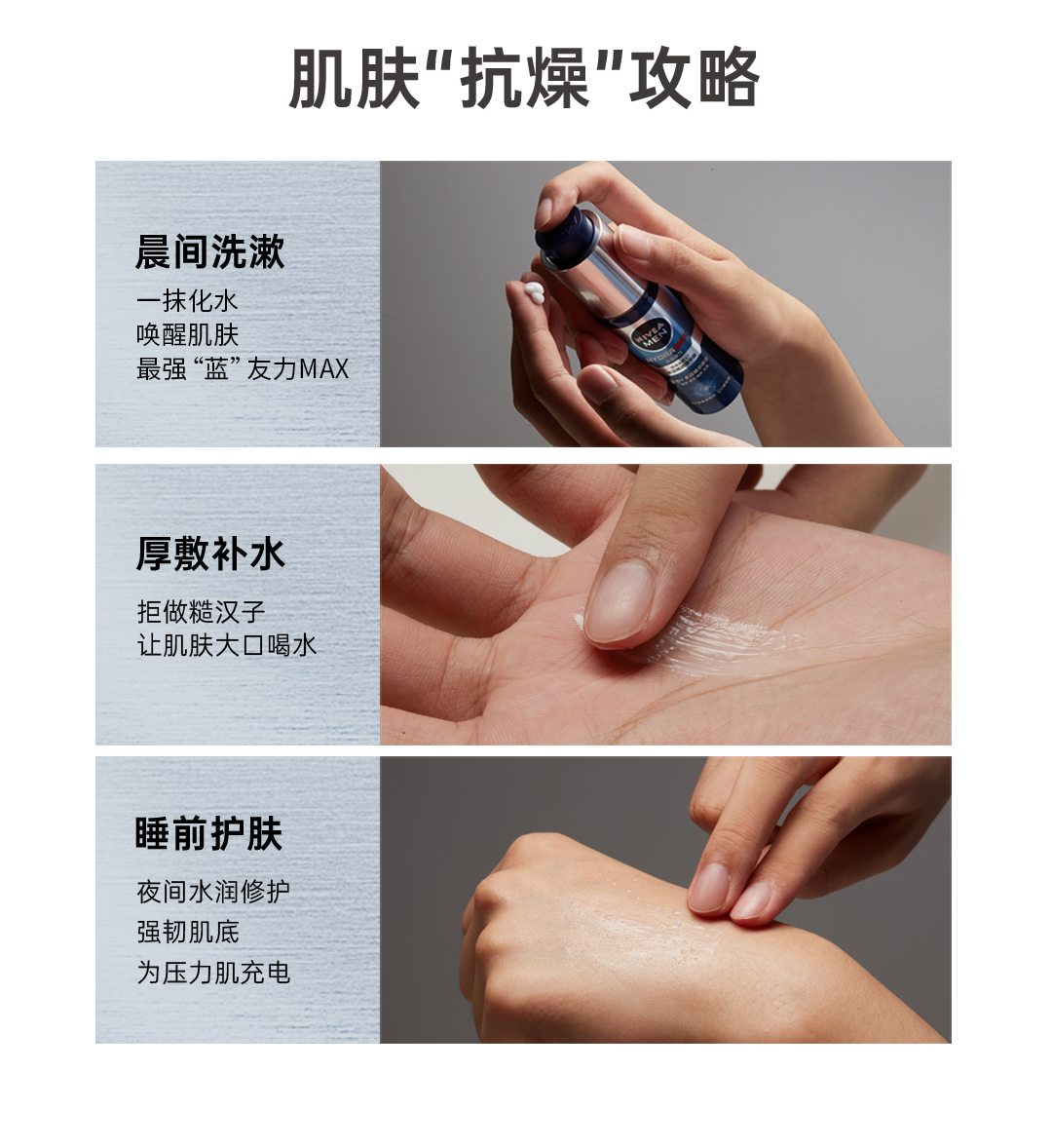 肌肤“抗燥”攻略

晨间洗漱
一抹化水
唤醒肌肤
最强“蓝”友力MAX

NIVEA MEN
HYDRA

厚敷补水
拒做糙汉子
让肌肤大口喝水

睡前护肤
夜间水润修护
强韧肌底
为压力肌充电