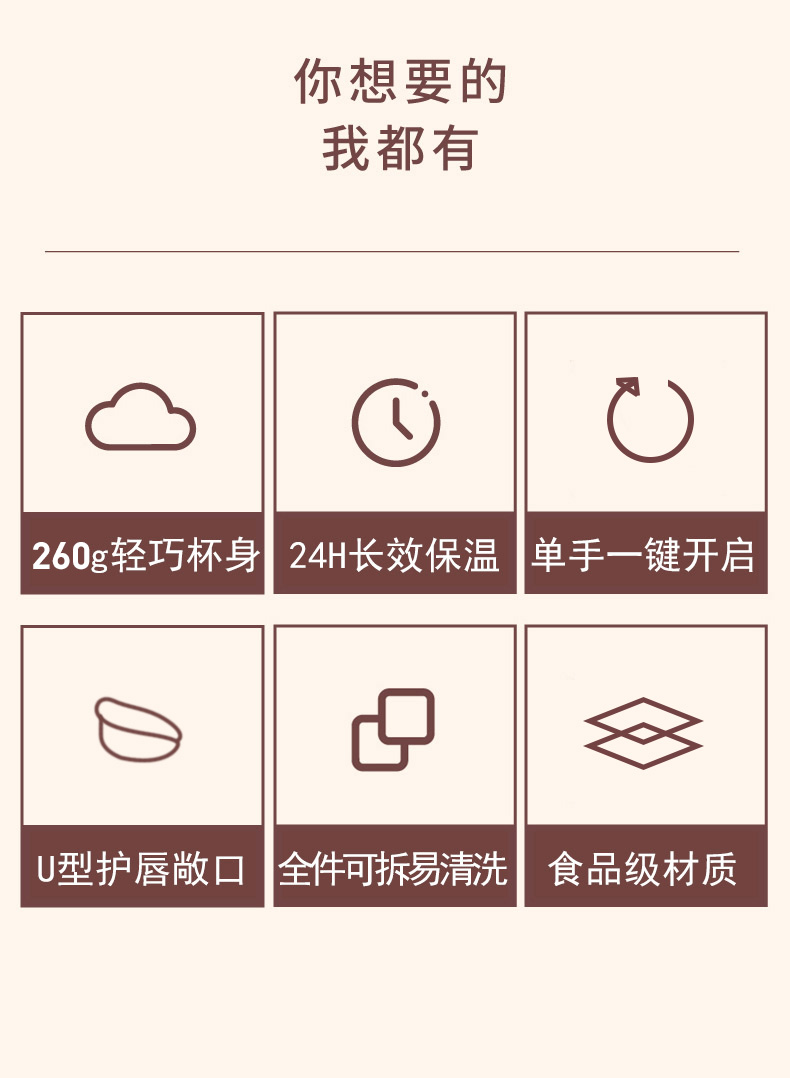 你想要的
我都有

260g轻巧杯身

24H长效保温

单手一键开启

U型护唇敞口

全件可拆易清洗

食品级材质