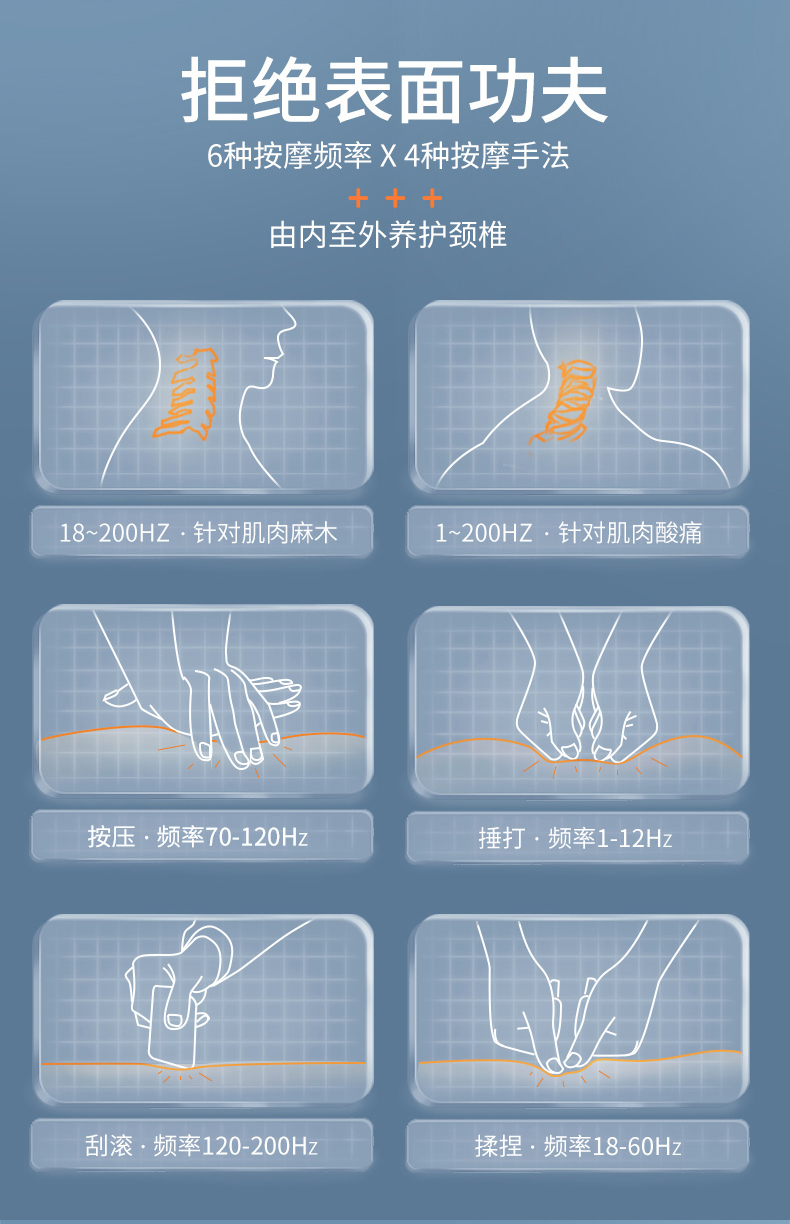 拒绝表面功夫

6种按摩频率 X 4种按摩手法

+ + +

由内至外养护颈椎

18~200HZ · 针对肌肉麻木

1~200HZ · 针对肌肉酸痛

按压 · 频率70-120Hz

捶打 · 频率1-12Hz

刮滚 · 频率120-200Hz

揉捏 · 频率18-60Hz