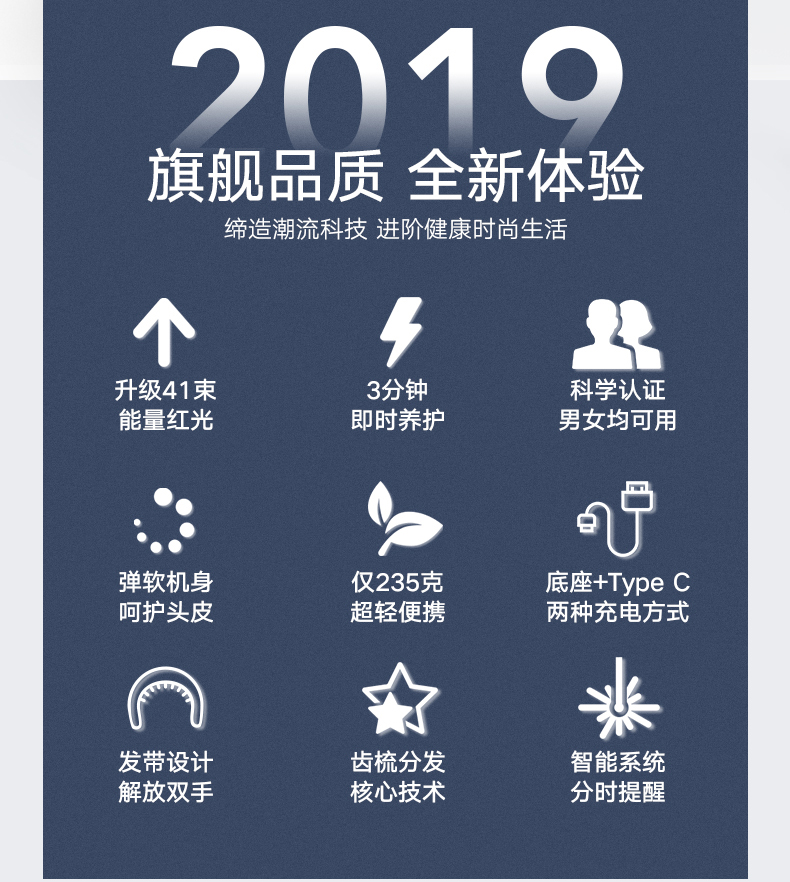 2019

旗舰品质 全新体验

缔造潮流科技 进阶健康时尚生活

升级41束
能量红光

3分钟
即时养护

科学认证
男女均可用

弹软机身
呵护头皮

仅235克
超轻便携

底座+Type C
两种充电方式

发带设计
解放双手

齿梳分发
核心技术

智能系统
分时提醒