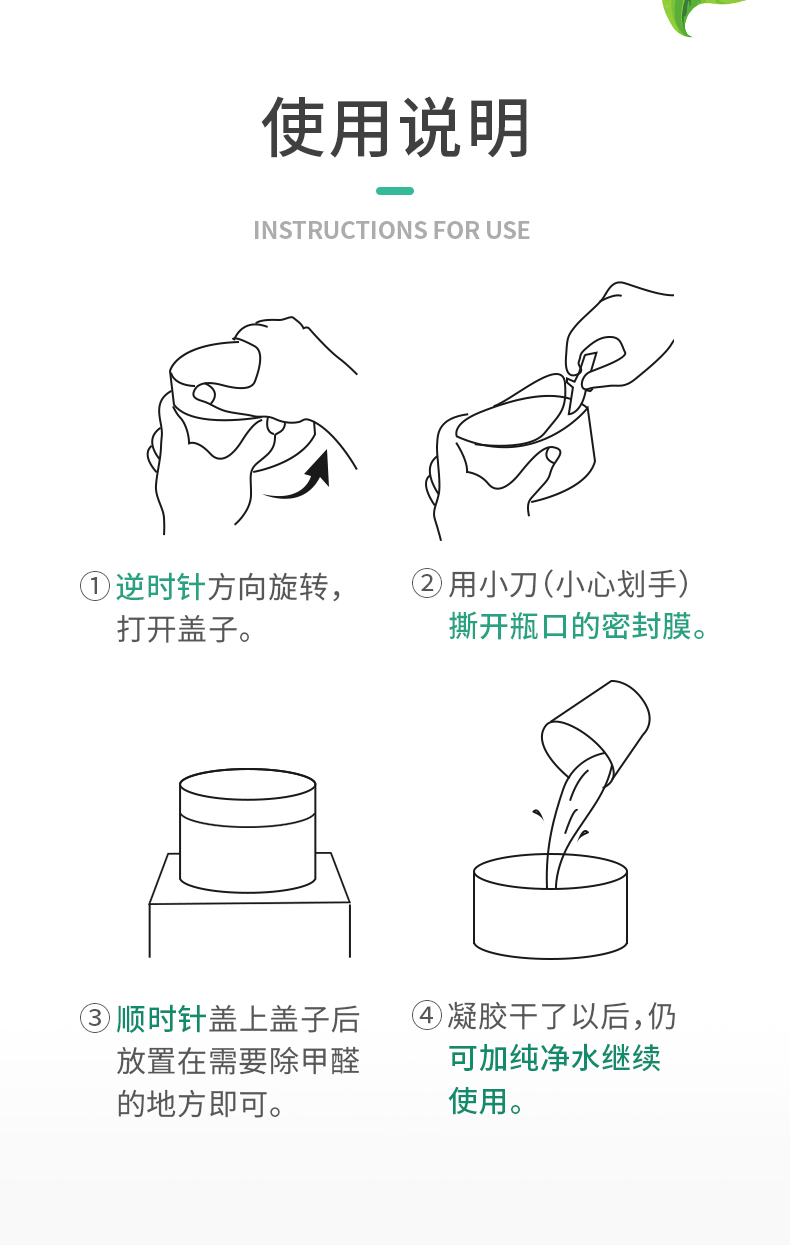 使用说明

INSTRUCTIONS FOR USE

① 逆时针方向旋转，打开盖子。

② 用小刀（小心划手）撕开瓶口的密封膜。

③ 顺时针盖上盖子后放置在需要除甲醛的地方即可。

④ 凝胶干了以后，仍可加纯净水继续使用。