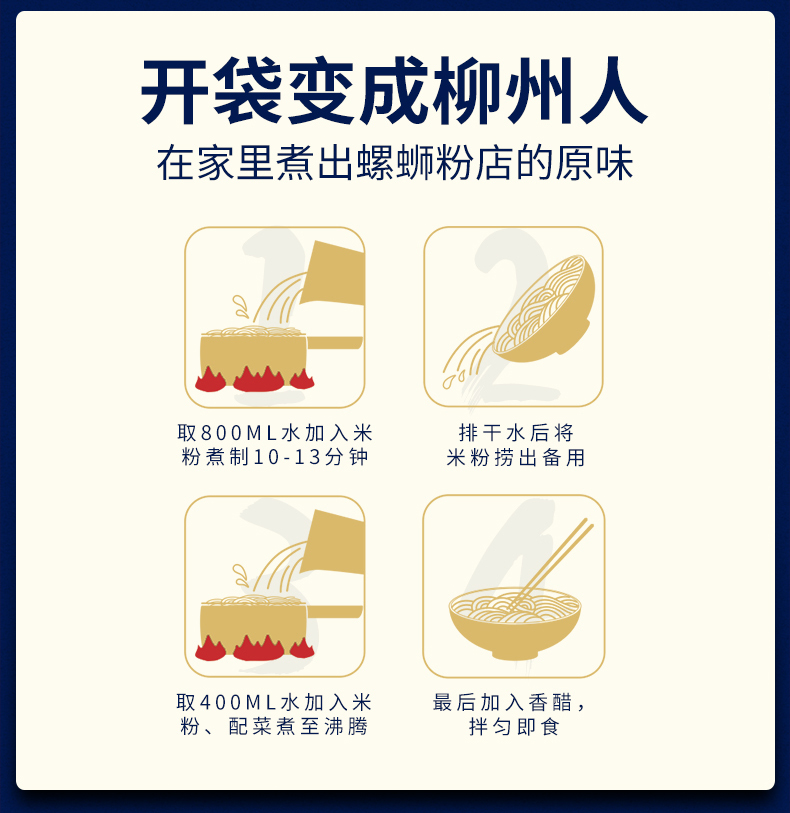 开袋变成柳州人
在家里煮出螺蛳粉店的原味

1
取800ML水加入米粉煮制10-13分钟

2
排干水后将米粉捞出备用

3
取400ML水加入米粉、配菜煮至沸腾

4
最后加入香醋，拌匀即食