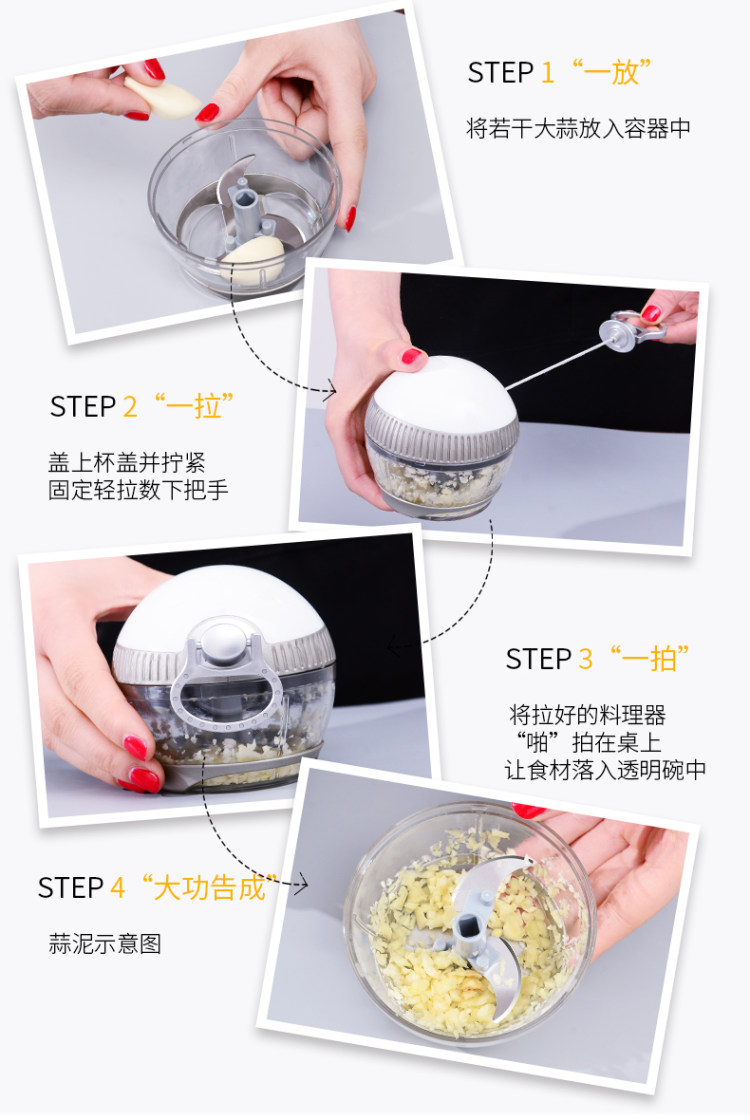 STEP 1 “一放”

将若干大蒜放入容器中

STEP 2 “一拉”

盖上杯盖并拧紧
固定轻拉数下把手

STEP 3 “一拍”

将拉好的料理器
“啪”拍在桌上
让食材落入透明碗中

STEP 4 “大功告成”

蒜泥示意图