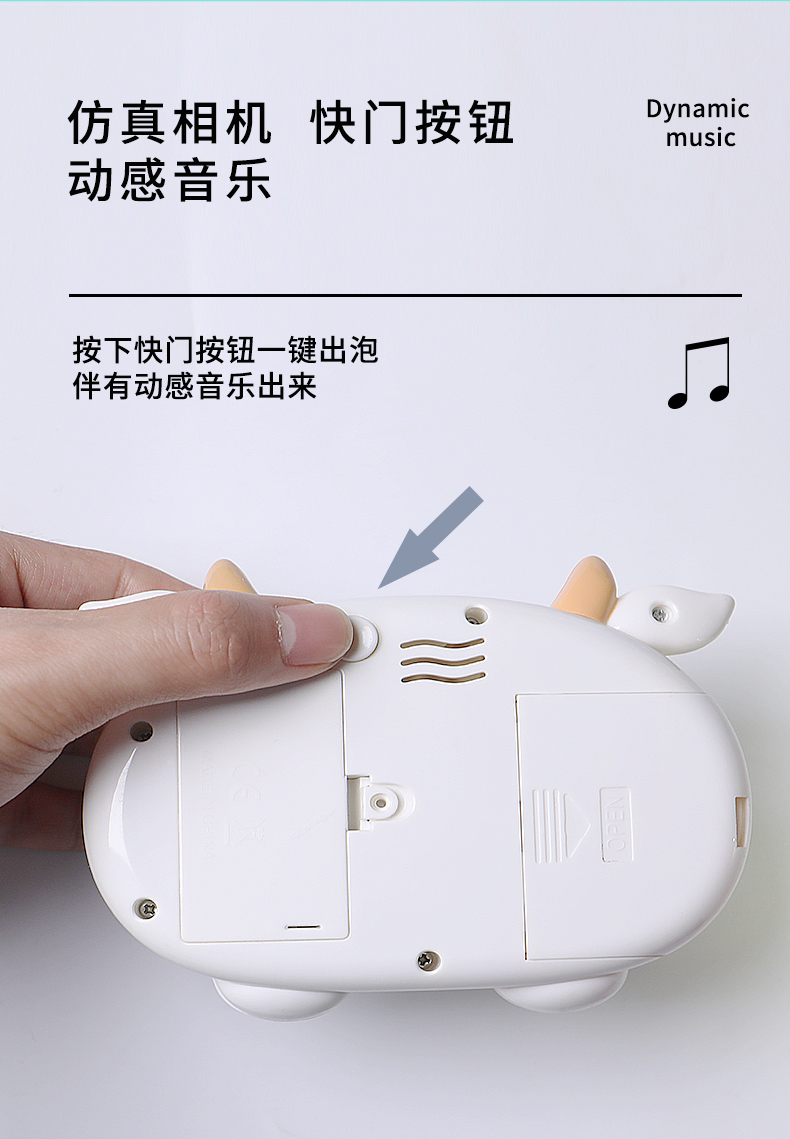 仿真相机 快门按钮
动感音乐

Dynamic music

按下快门按钮一键出泡
伴有动感音乐出来

OPEN