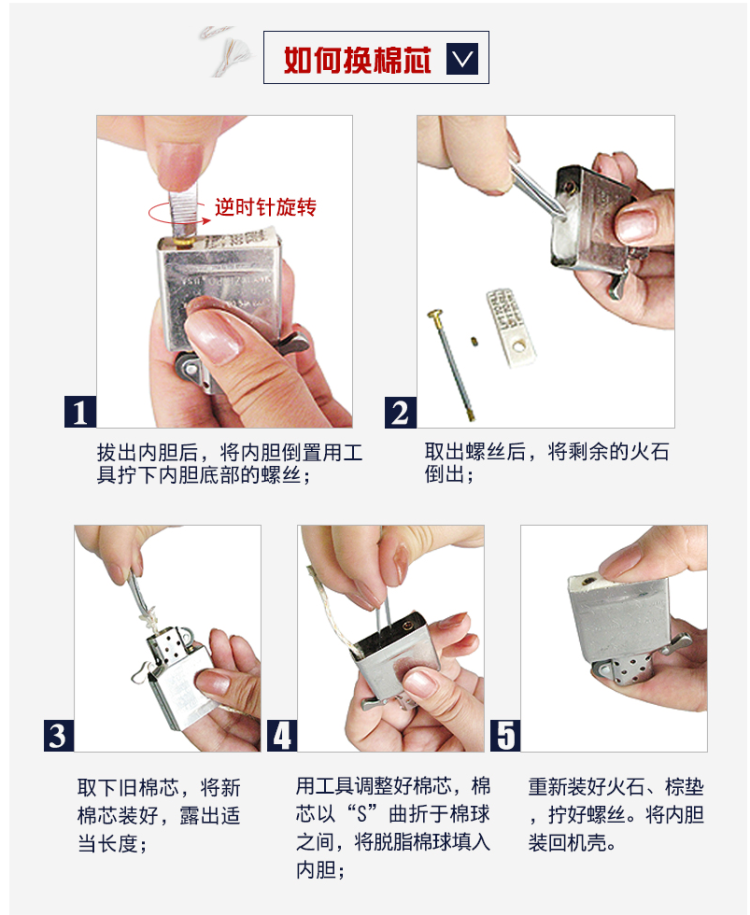 如何换棉芯

逆时针旋转

1

拔出内胆后，将内胆倒置用工具拧下内胆底部的螺丝；

2

取出螺丝后，将剩余的火石倒出；

3

取下旧棉芯，将新棉芯装好，露出适当长度；

4

用工具调整好棉芯，棉芯以“S”曲折于棉球之间，将脱脂棉球填入内胆；

5

重新装好火石、棕垫，拧好螺丝。将内胆装回机壳。