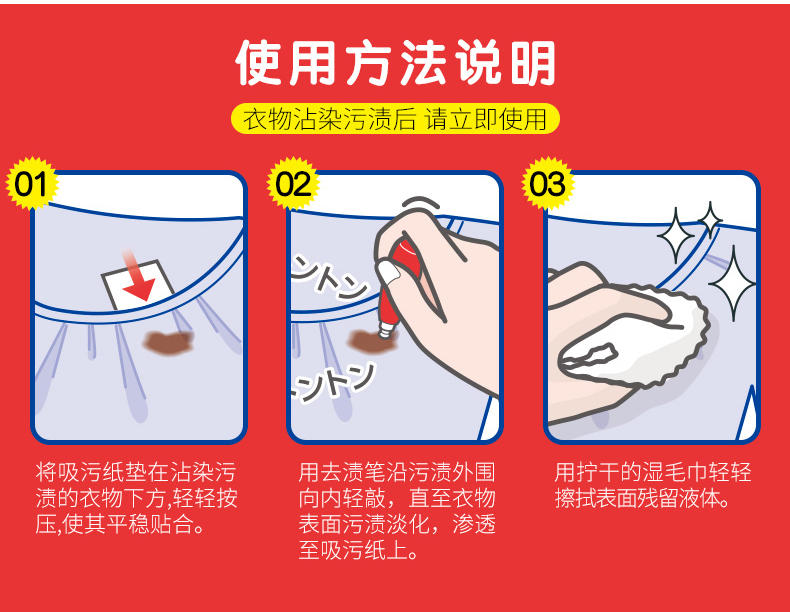 使用方法说明

衣物沾染污渍后 请立即使用

01

将吸污纸垫在沾染污渍的衣物下方,轻轻按压,使其平稳贴合。

02

ントン

ントン

用去渍笔沿污渍外围向内轻敲，直至衣物表面污渍淡化，渗透至吸污纸上。

03

用拧干的湿毛巾轻轻擦拭表面残留液体。