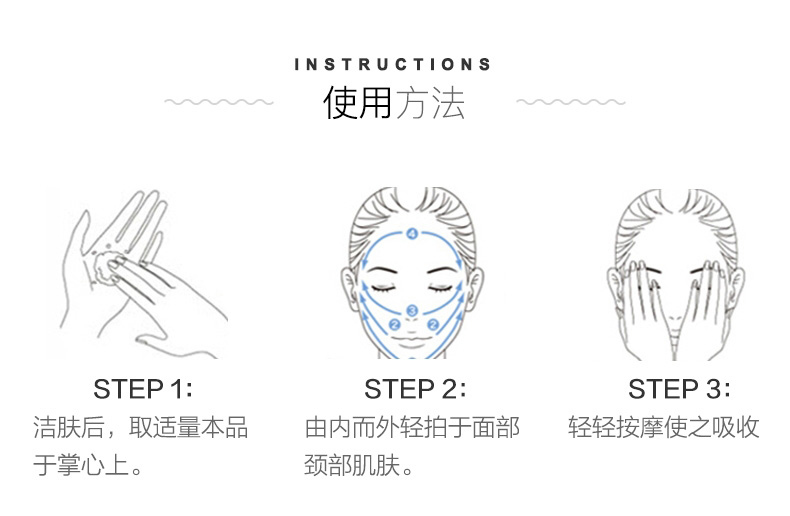 INSTRUCTIONS
使用方法

4
3
2 2

STEP 1:
洁肤后，取适量本品于掌心上。

STEP 2:
由内而外轻拍于面部颈部肌肤。

STEP 3:
轻轻按摩使之吸收