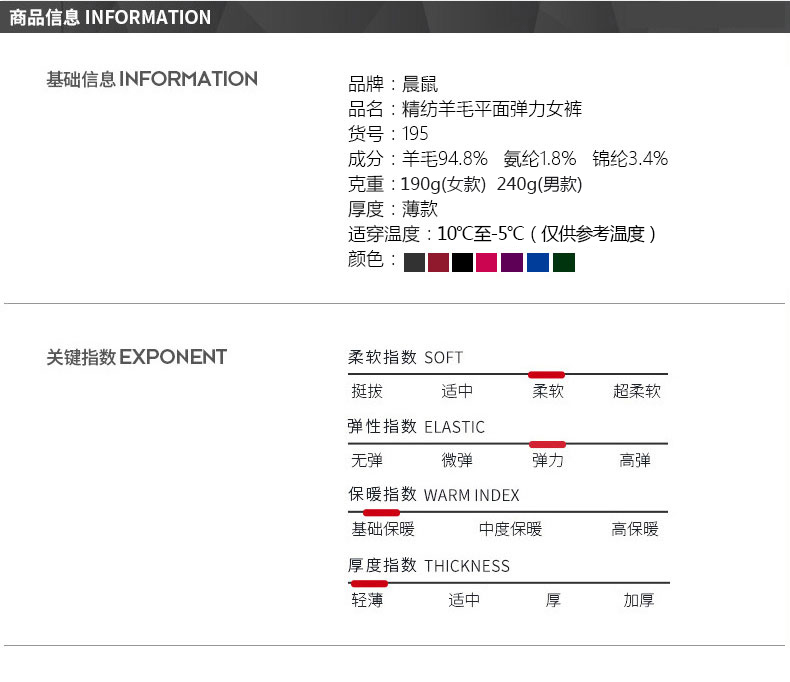 商品信息 INFORMATION

基础信息 INFORMATION

品牌：晨鼠
品名：精纺羊毛平面弹力女裤
货号：195
成分：羊毛94.8% 氨纶1.8% 锦纶3.4%
克重：190g(女款) 240g(男款)
厚度：薄款
适穿温度：10℃至-5℃（仅供参考温度）
颜色：

关键指数 EXPONENT

柔软指数 SOFT
挺拔 适中 柔软 超柔软

弹性指数 ELASTIC
无弹 微弹 弹力 高弹

保暖指数 WARM INDEX
基础保暖 中度保暖 高保暖

厚度指数 THICKNESS
轻薄 适中 厚 加厚