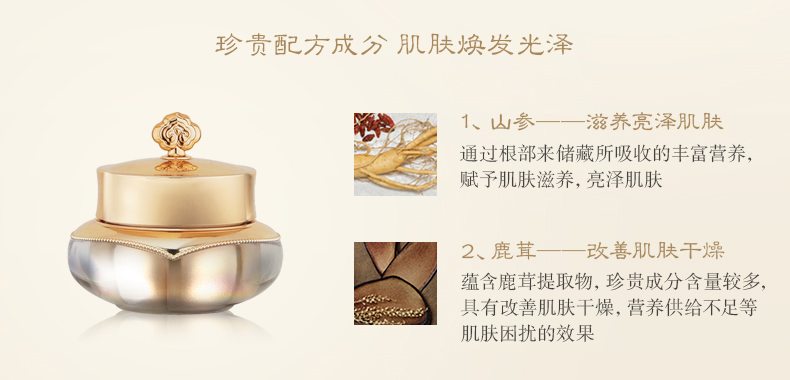 珍贵配方成分 肌肤焕发光泽

1、山参——滋养亮泽肌肤

通过根部来储藏所吸收的丰富营养，赋予肌肤滋养，亮泽肌肤

2、鹿茸——改善肌肤干燥

蕴含鹿茸提取物，珍贵成分含量较多，具有改善肌肤干燥，营养供给不足等肌肤困扰的效果