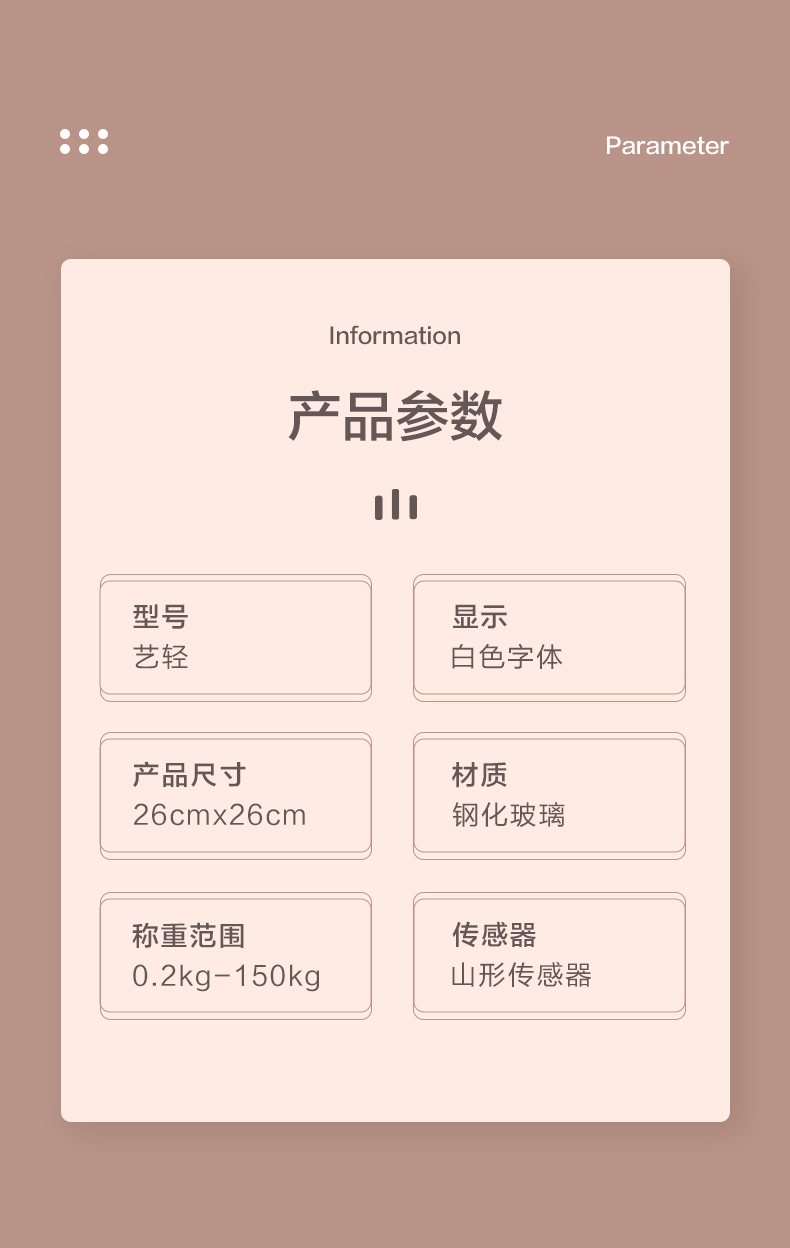 Parameter

Information

产品参数

型号
艺轻

显示
白色字体

产品尺寸
26cmx26cm

材质
钢化玻璃

称重范围
0.2kg-150kg

传感器
山形传感器