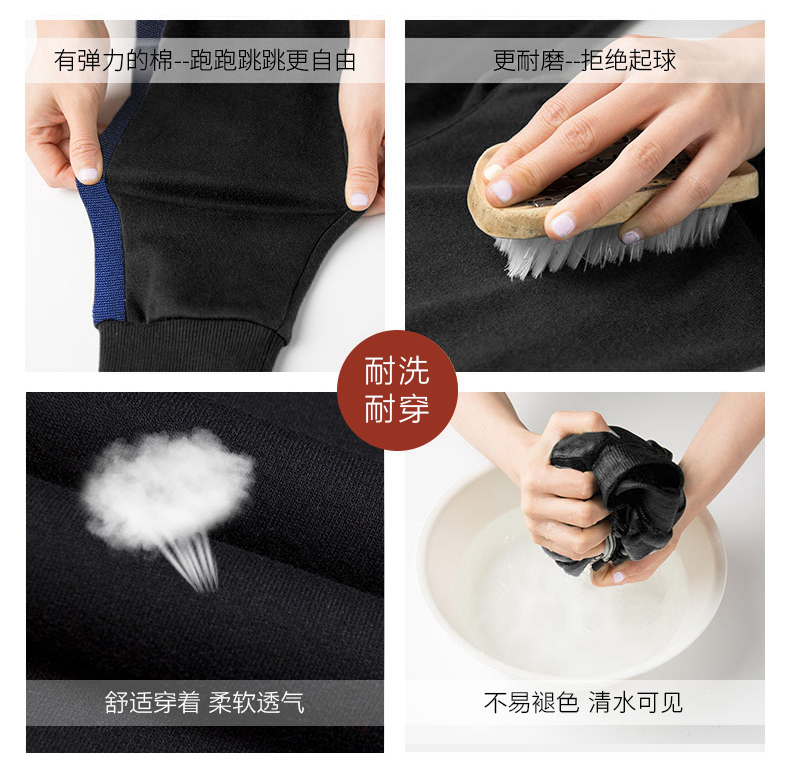 有弹力的棉--跑跑跳跳更自由

更耐磨--拒绝起球

耐洗
耐穿

舒适穿着 柔软透气

不易褪色 清水可见