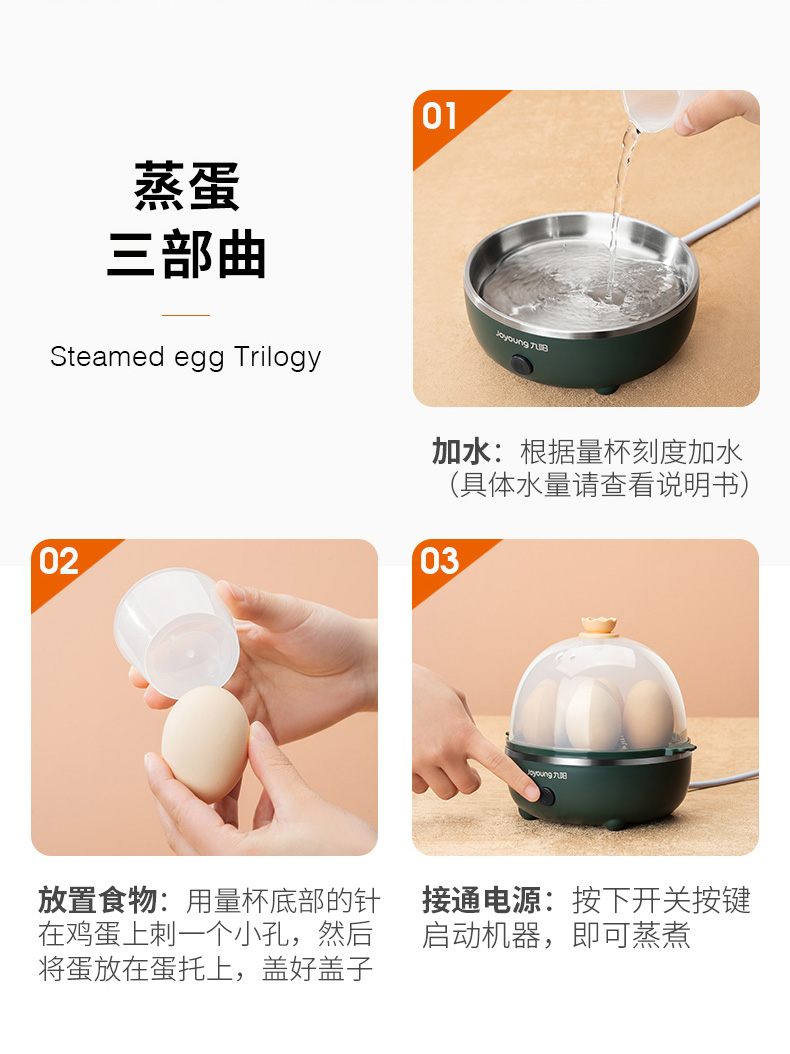 蒸蛋
三部曲

Steamed egg Trilogy

01

Joyoung 九阳

加水：根据量杯刻度加水（具体水量请查看说明书）

02

放置食物：用量杯底部的针在鸡蛋上刺一个小孔，然后将蛋放在蛋托上，盖好盖子

03

Joyoung 九阳

接通电源：按下开关按键启动机器，即可蒸煮