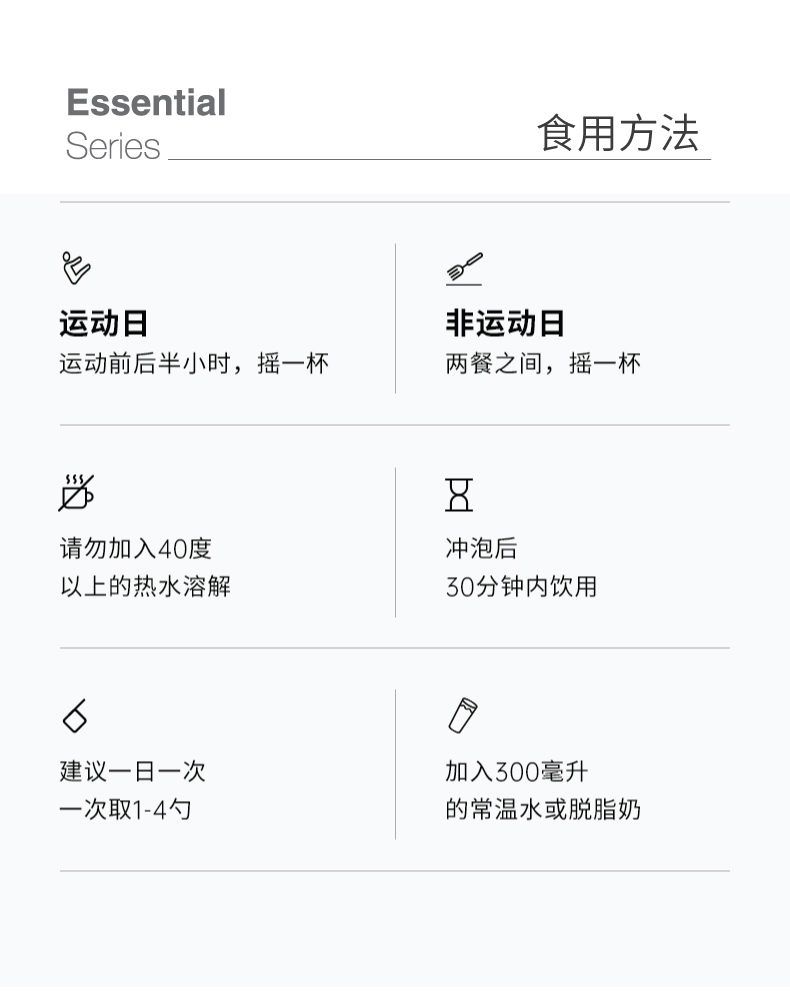 Essential
Series

食用方法

运动日
运动前后半小时，摇一杯

非运动日
两餐之间，摇一杯

请勿加入40度
以上的热水溶解

冲泡后
30分钟内饮用

建议一日一次
一次取1-4勺

加入300毫升
的常温水或脱脂奶