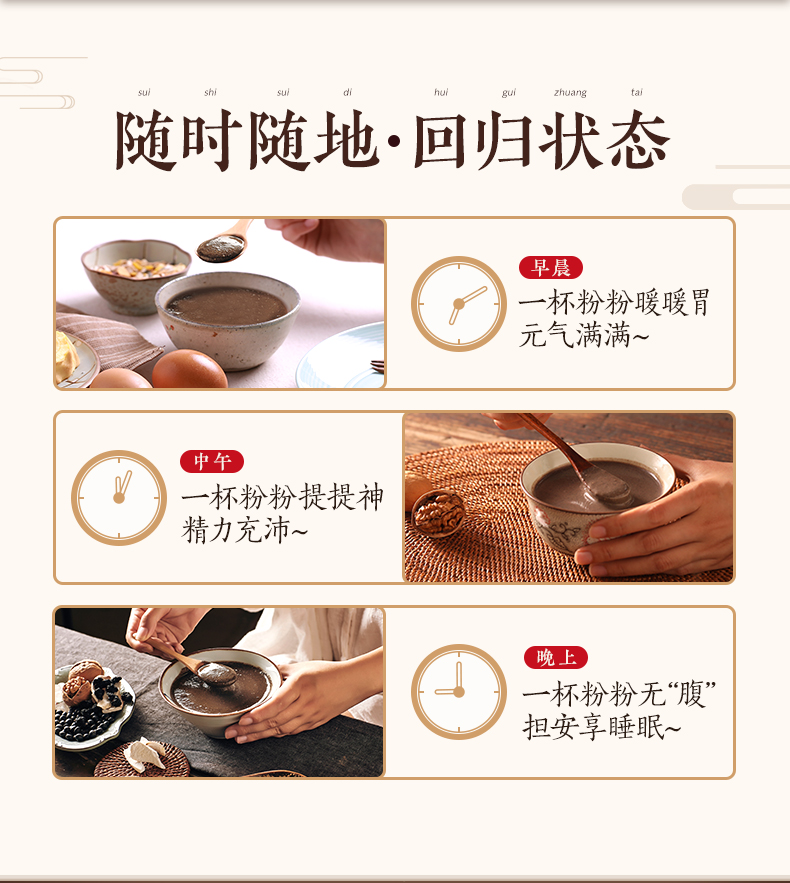 sui shi sui di hui gui zhuang tai

随时随地·回归状态

早晨

一杯粉粉暖暖胃
元气满满~

中午

一杯粉粉提提神
精力充沛~

晚上

一杯粉粉无“腹”
担安享睡眠~