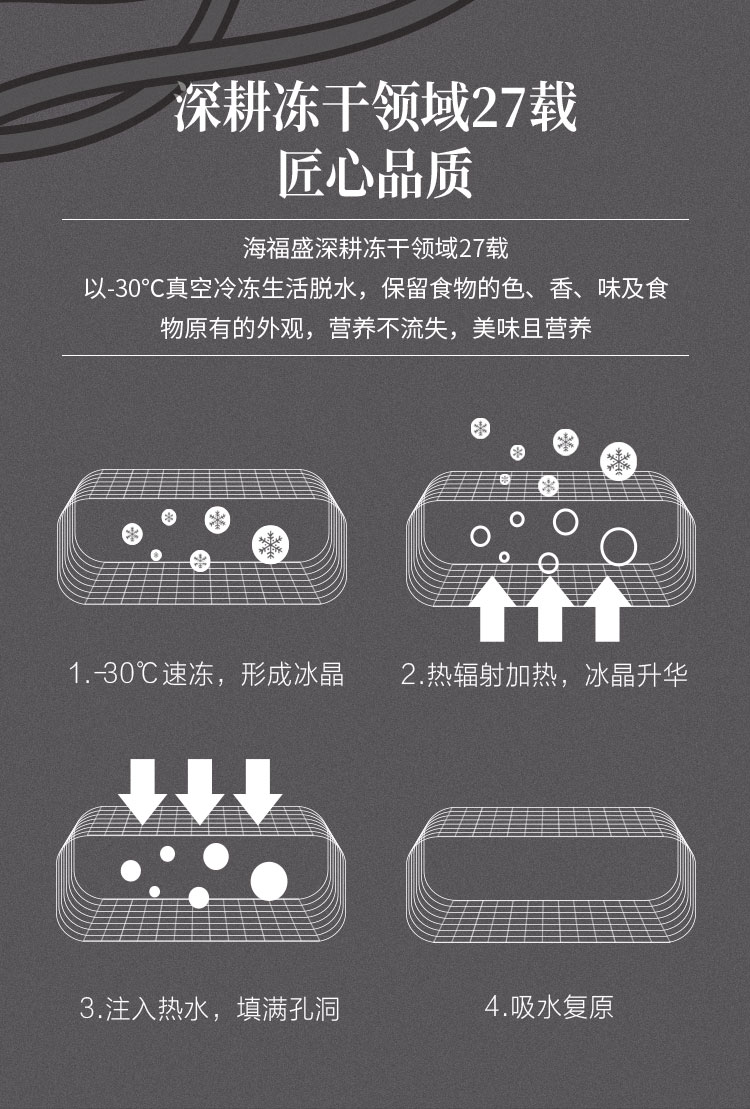 深耕冻干领域27载
匠心品质

海福盛深耕冻干领域27载
以-30℃真空冷冻生活脱水，保留食物的色、香、味及食物原有的外观，营养不流失，美味且营养

1.-30℃速冻，形成冰晶

2.热辐射加热，冰晶升华

3.注入热水，填满孔洞

4.吸水复原