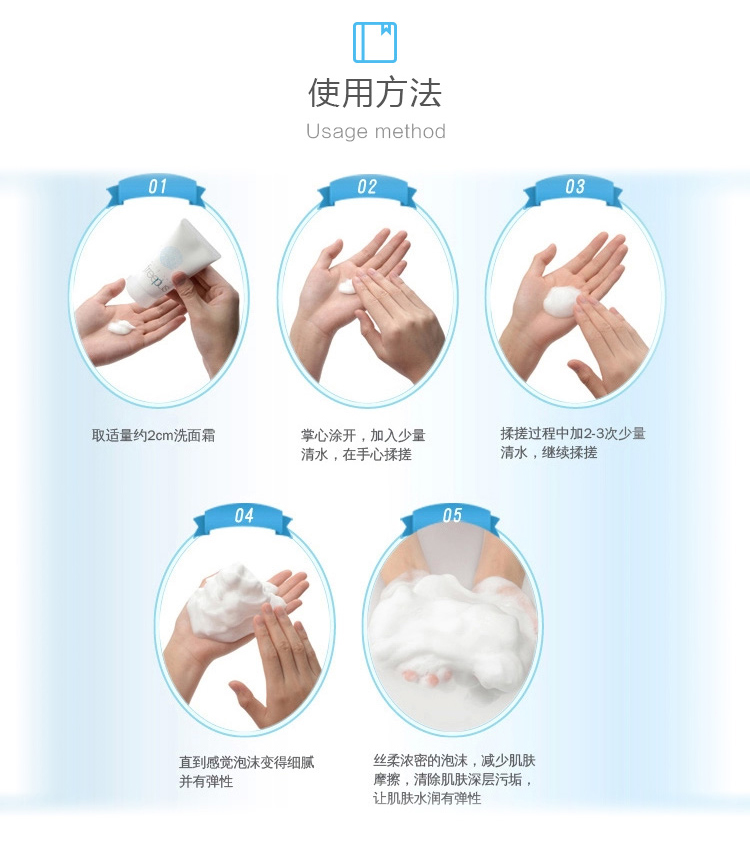 使用方法

Usage method

01

取适量约2cm洗面霜

02

掌心涂开，加入少量清水，在手心揉搓

03

揉搓过程中加2-3次少量清水，继续揉搓

04

直到感觉泡沫变得细腻并有弹性

05

丝柔浓密的泡沫，减少肌肤摩擦，清除肌肤深层污垢，让肌肤水润有弹性