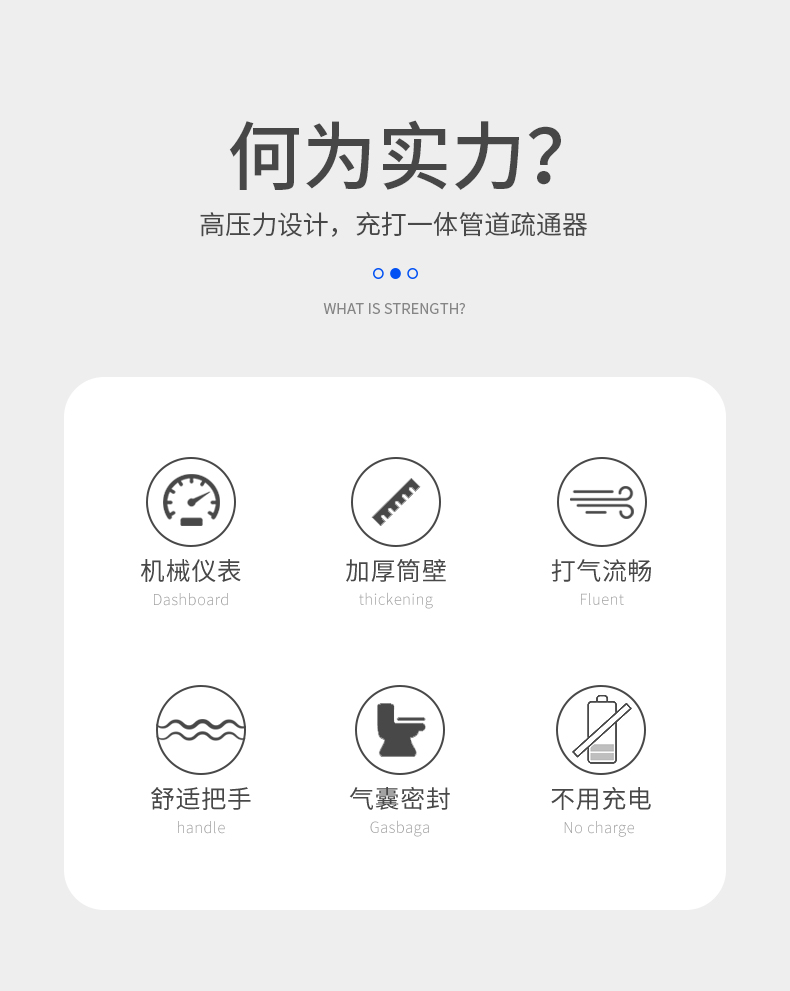 何为实力?

高压力设计，充打一体管道疏通器

WHAT IS STRENGTH?

机械仪表
Dashboard

加厚筒壁
thickening

打气流畅
Fluent

舒适把手
handle

气囊密封
Gasbaga

不用充电
No charge