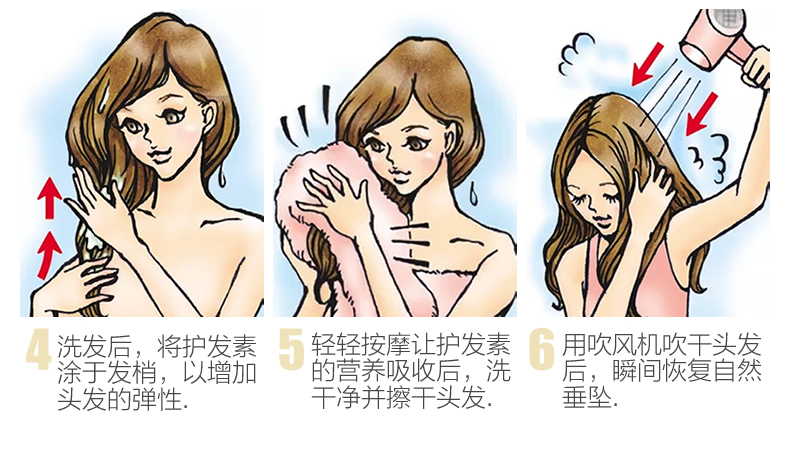 4 洗发后，将护发素涂于发梢，以增加头发的弹性.

5 轻轻按摩让护发素的营养吸收后，洗干净并擦干头发.

6 用吹风机吹干头发后，瞬间恢复自然垂坠.