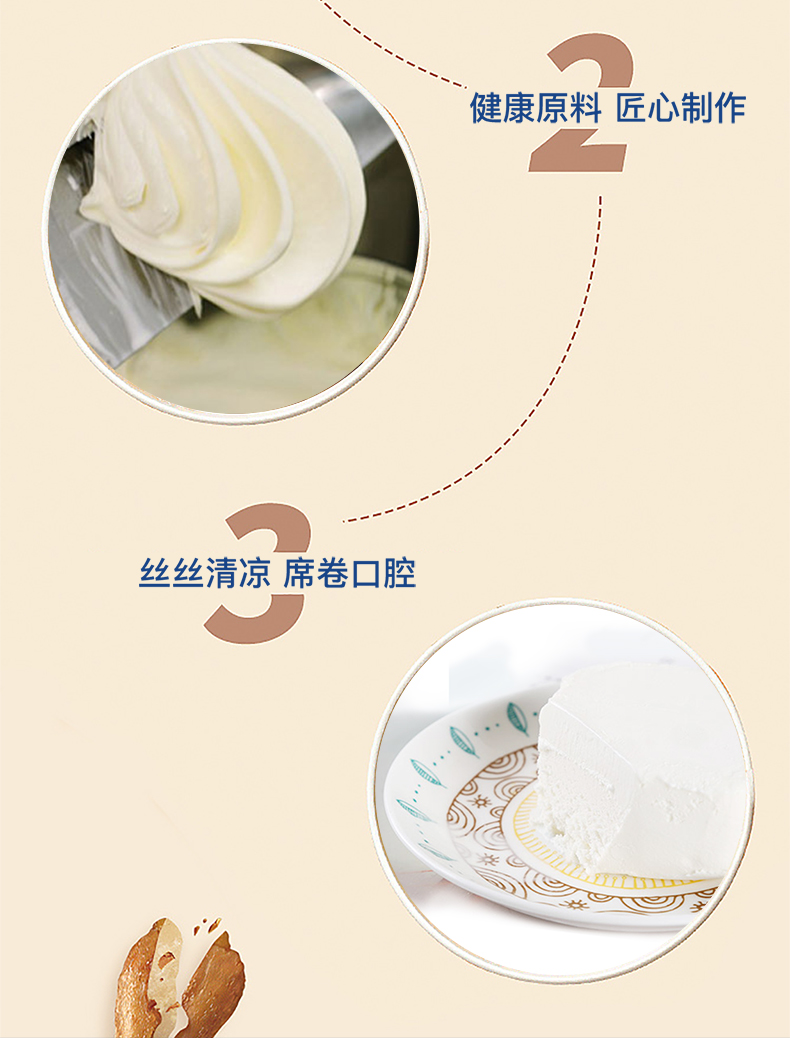 2
健康原料 匠心制作

3
丝丝清凉 席卷口腔