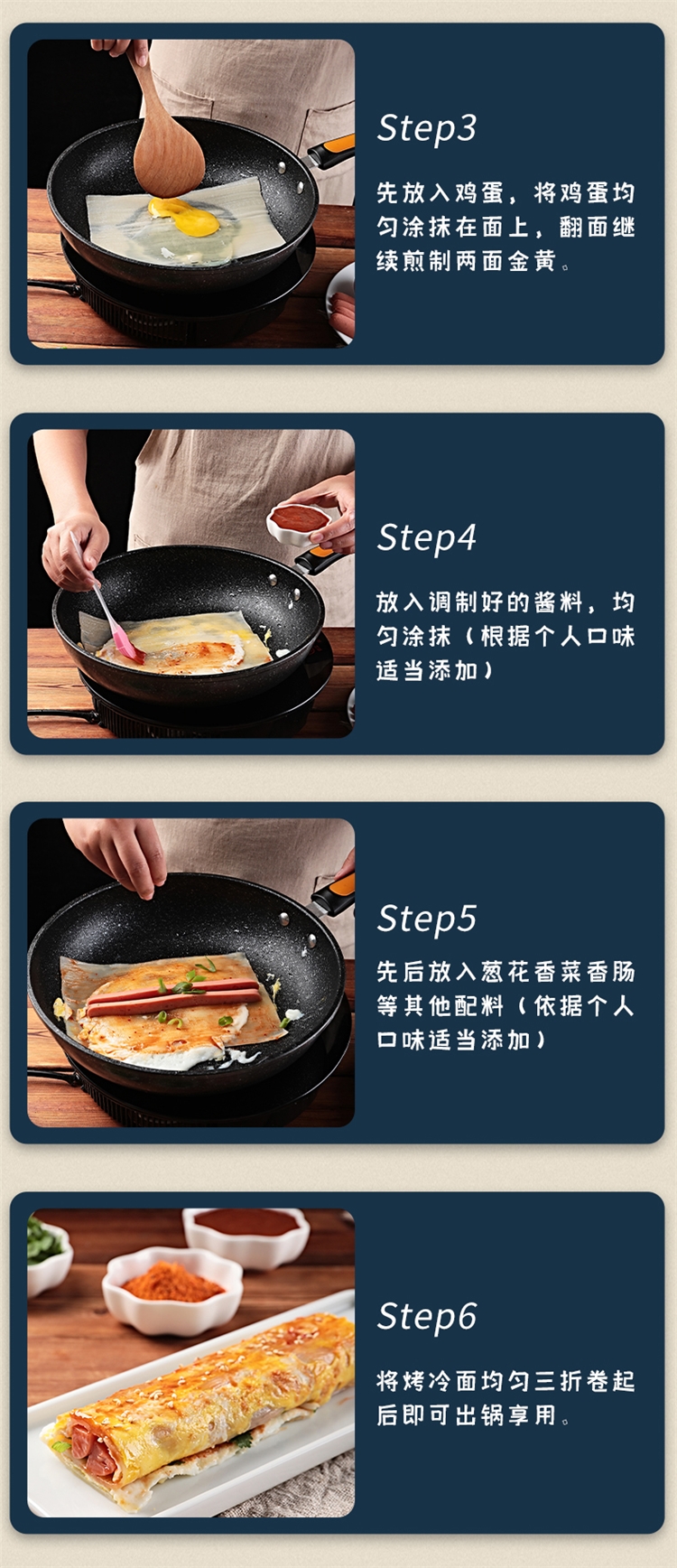 Step3

先放入鸡蛋，将鸡蛋均匀涂抹在面上，翻面继续煎制两面金黄。

Step4

放入调制好的酱料，均匀涂抹（根据个人口味适当添加）

Step5

先后放入葱花香菜香肠等其他配料（依据个人口味适当添加）

Step6

将烤冷面均匀三折卷起后即可出锅享用。