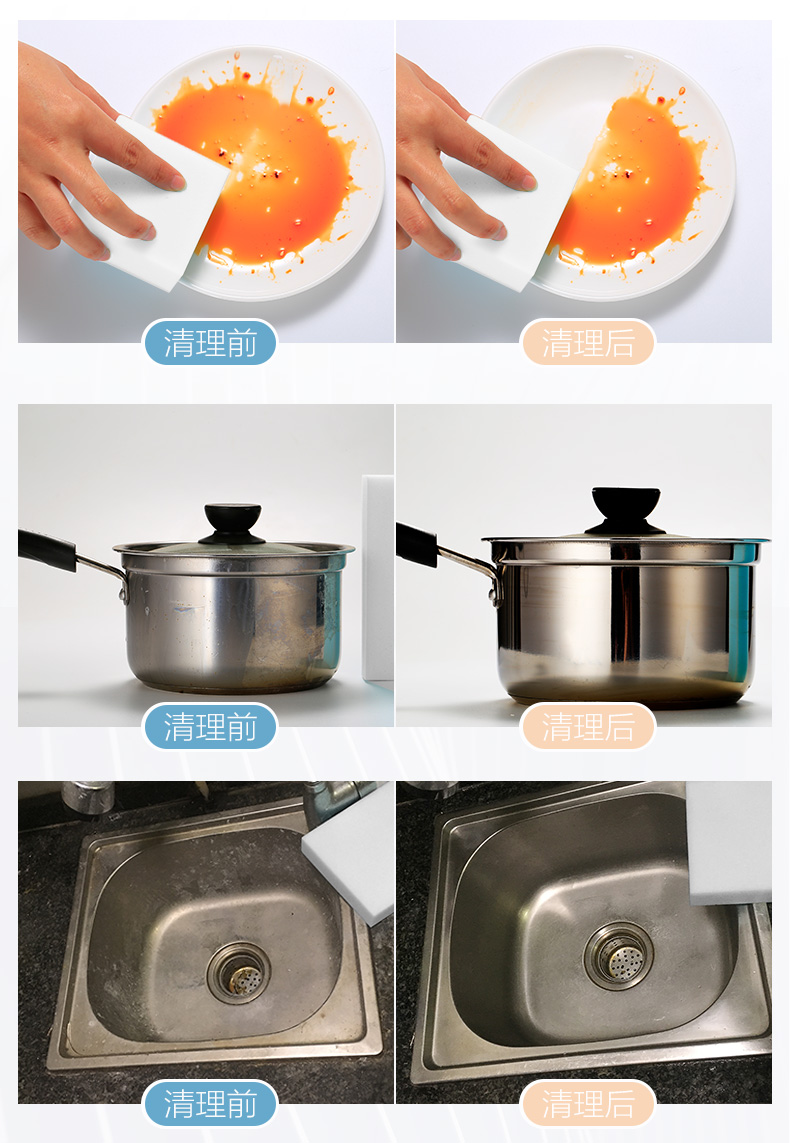 清理前

清理后

清理前

清理后

清理前

清理后