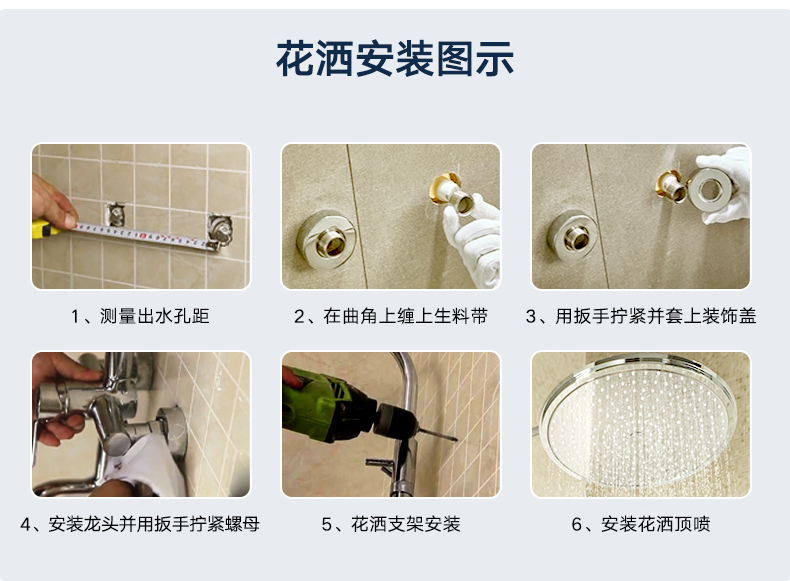 花洒安装图示

1、测量出水孔距

2、在曲角上缠上生料带

3、用扳手拧紧并套上装饰盖

4、安装龙头并用扳手拧紧螺母

5、花洒支架安装

6、安装花洒顶喷