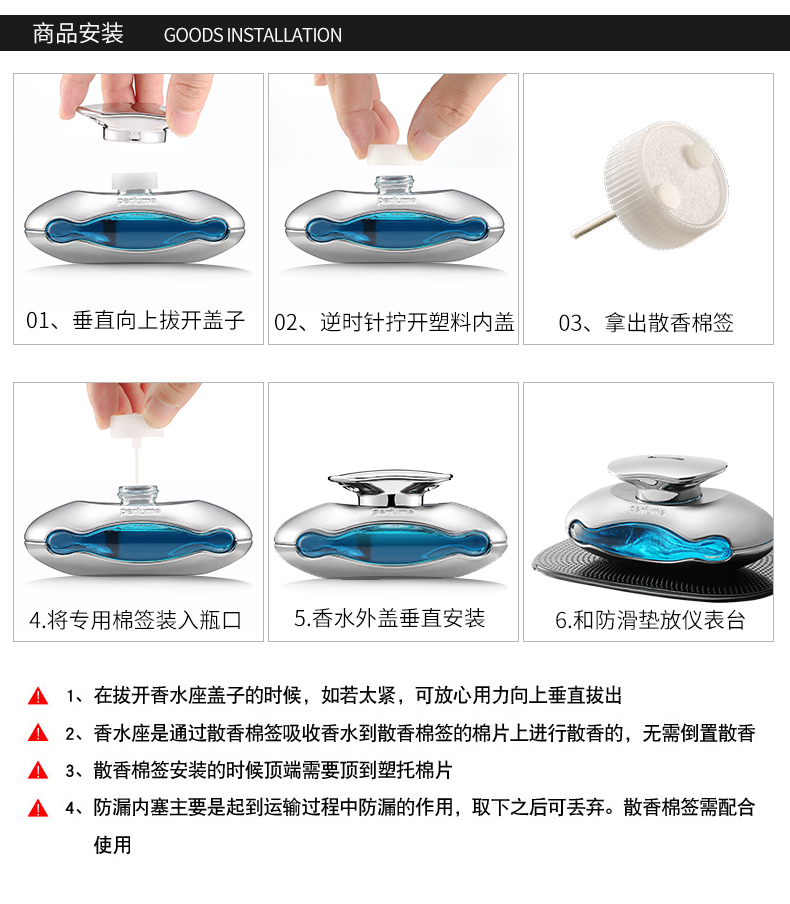 商品安装 GOODS INSTALLATION

perfume

01、垂直向上拔开盖子

perfume

02、逆时针拧开塑料内盖

03、拿出散香棉签

perfume

4.将专用棉签装入瓶口

perfume

5.香水外盖垂直安装

perfume

6.和防滑垫放仪表台

1、在拔开香水座盖子的时候，如若太紧，可放心用力向上垂直拔出

2、香水座是通过散香棉签吸收香水到散香棉签的棉片上进行散香的，无需倒置散香

3、散香棉签安装的时候顶端需要顶到塑托棉片

4、防漏内塞主要是起到运输过程中防漏的作用，取下之后可丢弃。散香棉签需配合使用