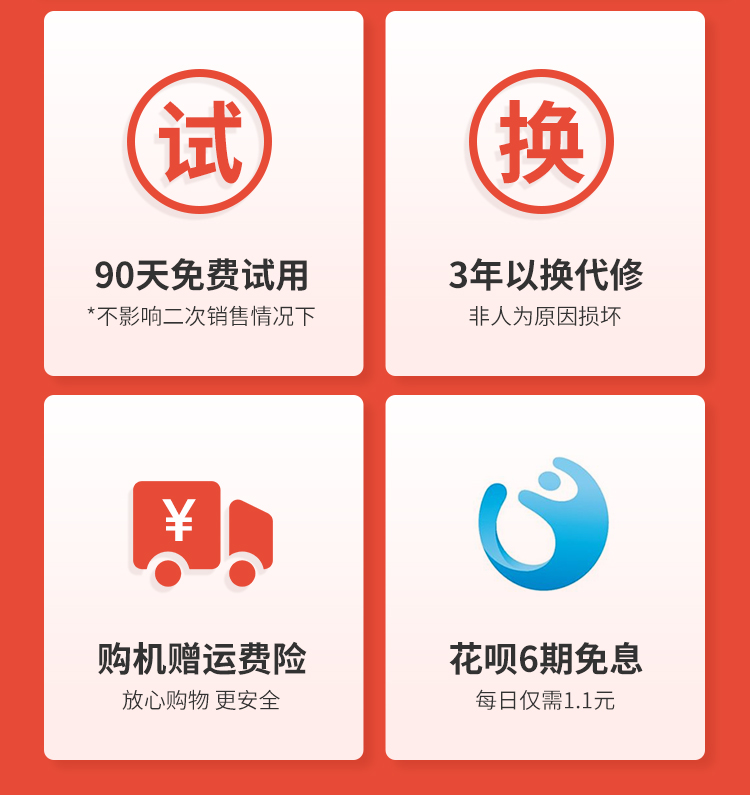 试

90天免费试用

*不影响二次销售情况下

换

3年以换代修

非人为原因损坏

¥

购机赠运费险

放心购物 更安全

花呗6期免息

每日仅需1.1元