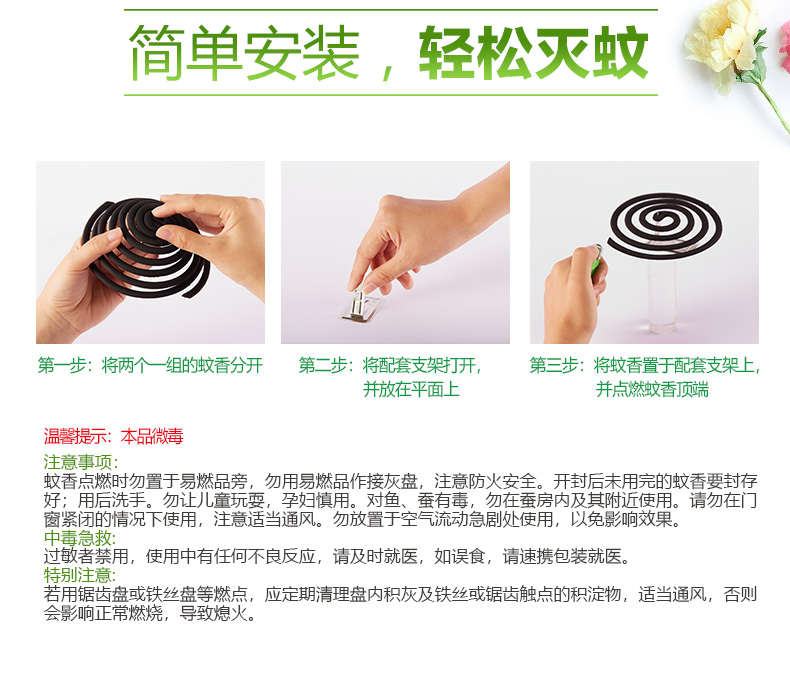 简单安装，轻松灭蚊

第一步：将两个一组的蚊香分开

第二步：将配套支架打开，并放在平面上

第三步：将蚊香置于配套支架上，并点燃蚊香顶端

温馨提示：本品微毒

注意事项：
蚊香点燃时勿置于易燃品旁，勿用易燃品作接灰盘，注意防火安全。开封后未用完的蚊香要封存好；用后洗手。勿让儿童玩耍，孕妇慎用。对鱼、蚕有毒，勿在蚕房内及其附近使用。请勿在门窗紧闭的情况下使用，注意适当通风。勿放置于空气流动急剧处使用，以免影响效果。
中毒急救：
过敏者禁用，使用中有任何不良反应，请及时就医，如误食，请速携包装就医。
特别注意：
若用锯齿盘或铁丝盘等燃点，应定期清理盘内积灰及铁丝或锯齿触点的积淀物，适当通风，否则会影响正常燃烧，导致熄火。