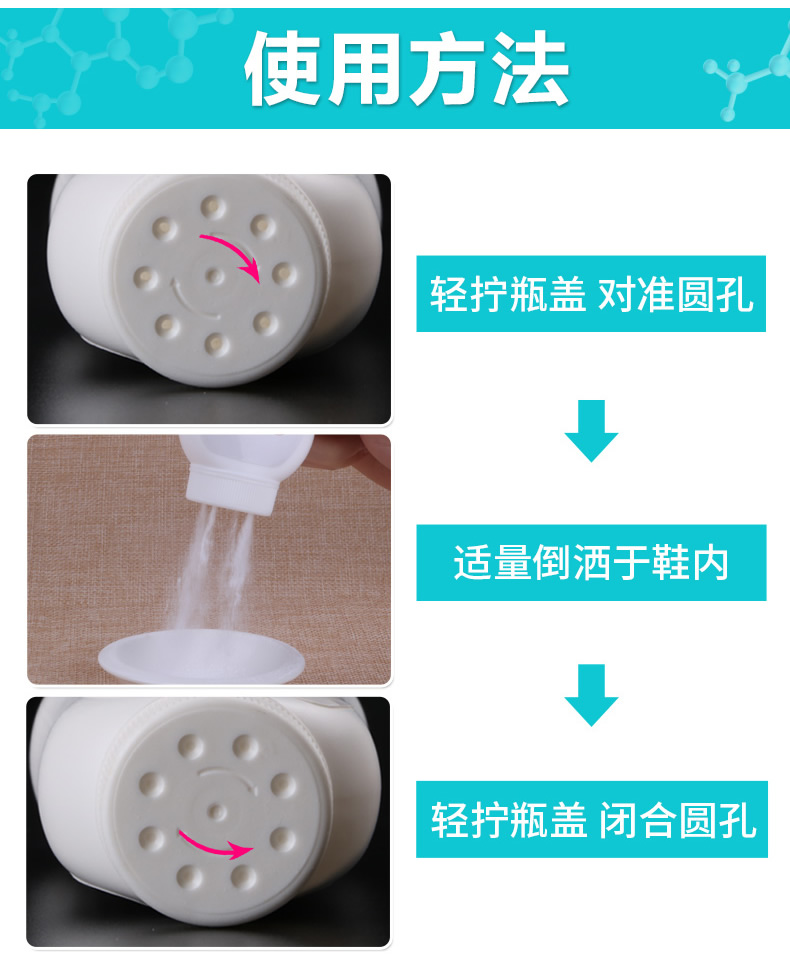 使用方法

轻拧瓶盖 对准圆孔

适量倒洒于鞋内

轻拧瓶盖 闭合圆孔