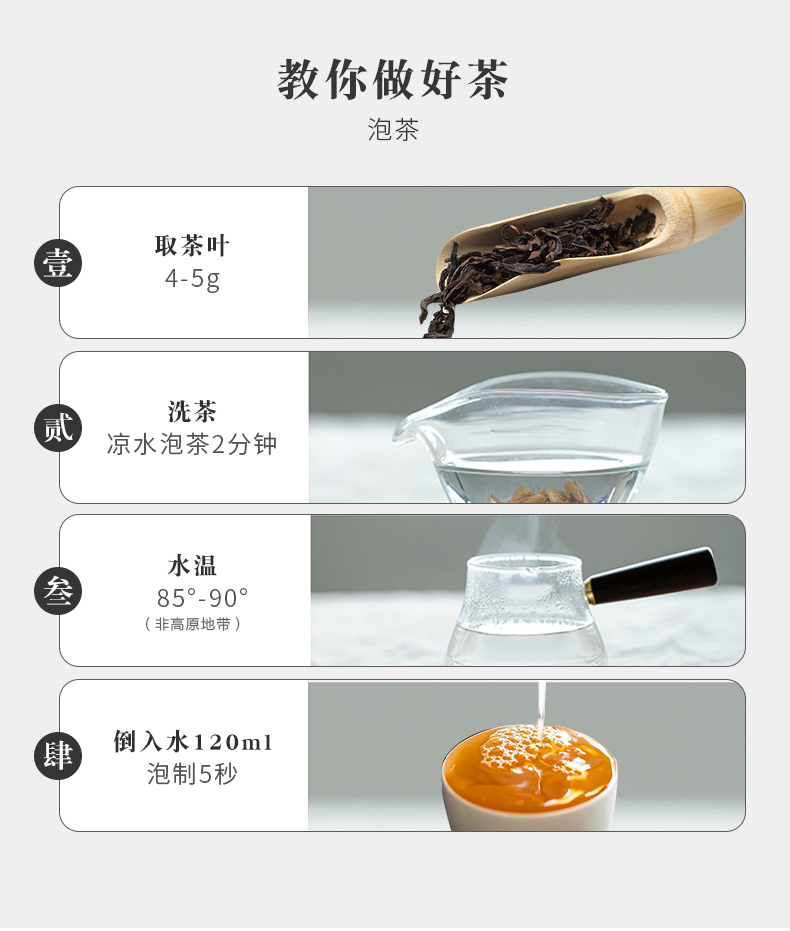 教你做好茶
泡茶

壹
取茶叶
4-5g

贰
洗茶
凉水泡茶2分钟

叁
水温
85°-90°
（非高原地带）

肆
倒入水120ml
泡制5秒