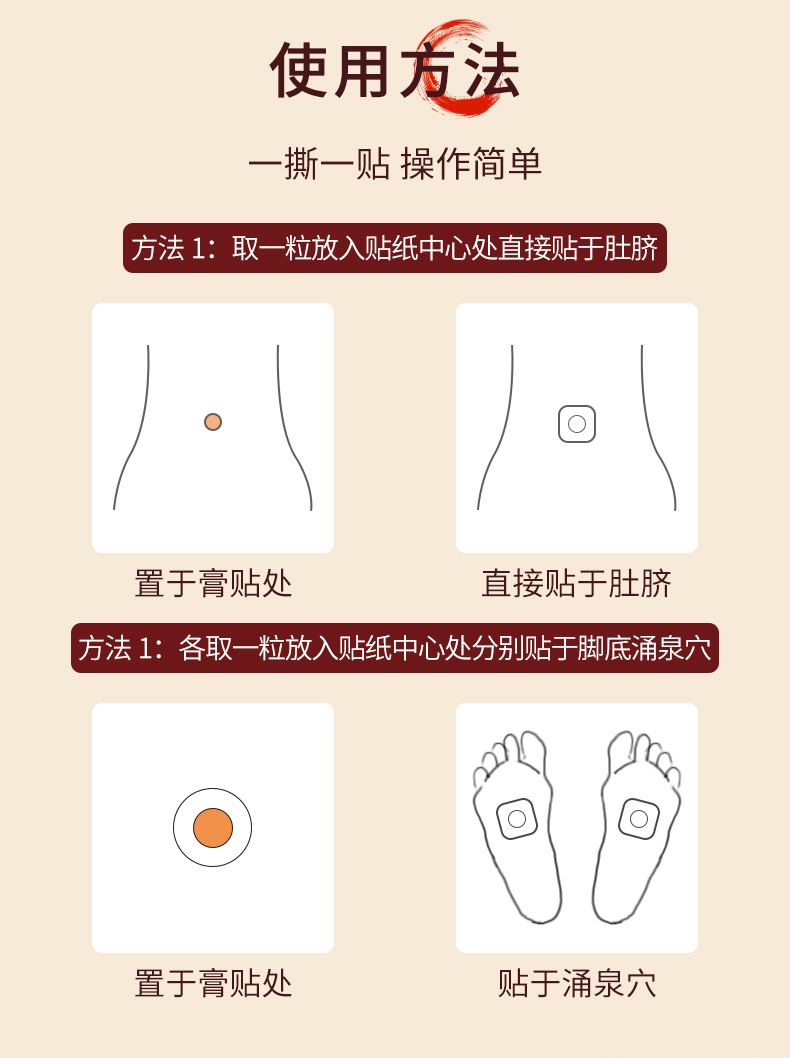 使用方法

一撕一贴 操作简单

方法 1：取一粒放入贴纸中心处直接贴于肚脐

置于膏贴处

直接贴于肚脐

方法 1：各取一粒放入贴纸中心处分别贴于脚底涌泉穴

置于膏贴处

贴于涌泉穴