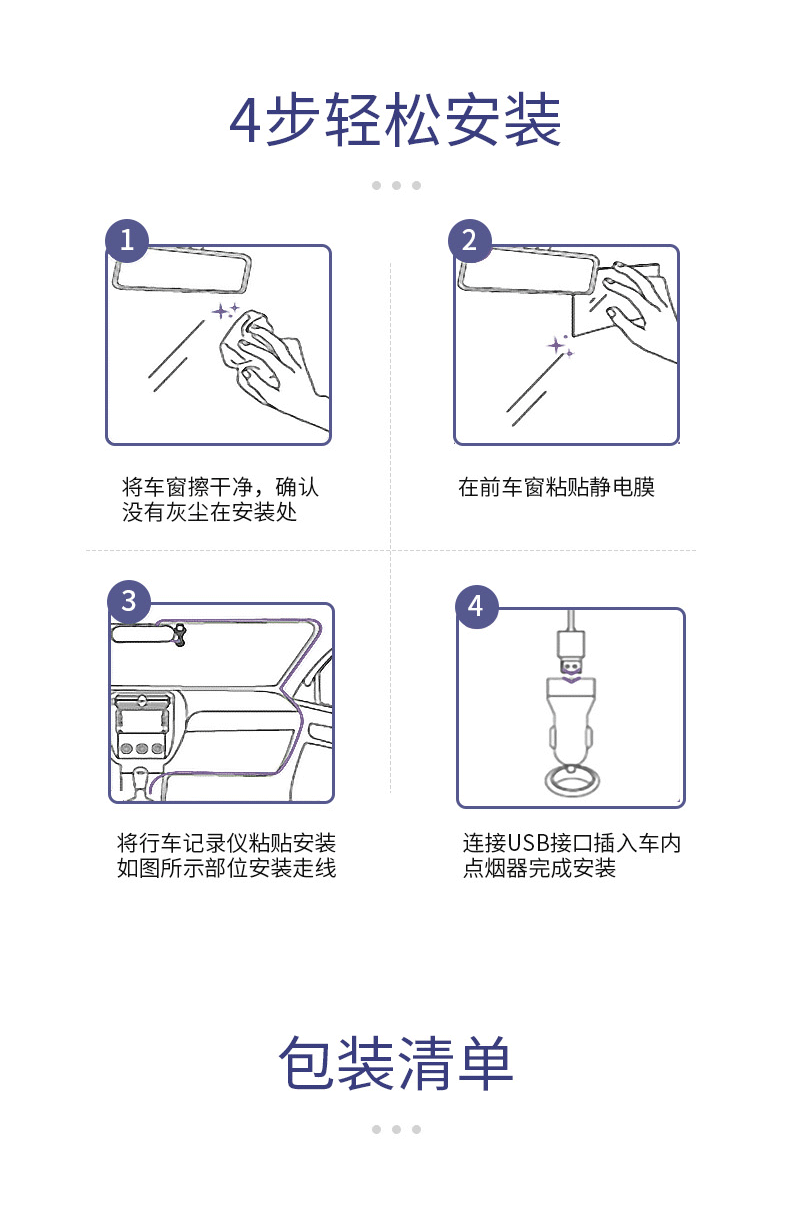 4步轻松安装

1

将车窗擦干净，确认没有灰尘在安装处

2

在前车窗粘贴静电膜

3

将行车记录仪粘贴安装如图所示部位安装走线

4

连接USB接口插入车内点烟器完成安装

包装清单