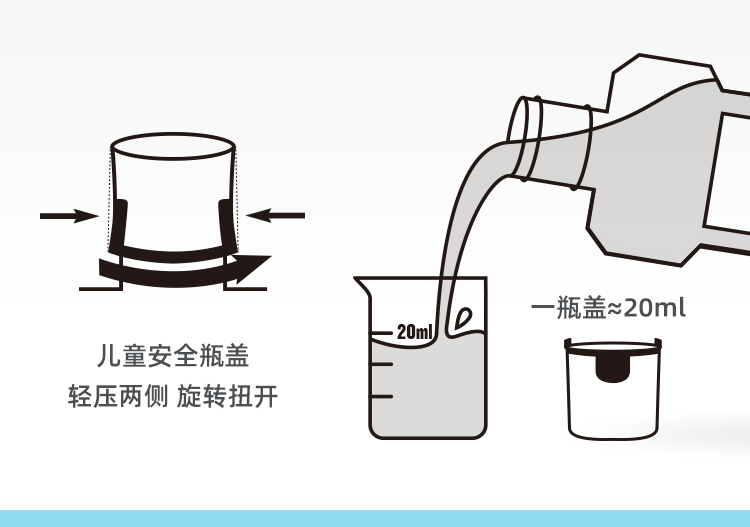 儿童安全瓶盖
轻压两侧 旋转扭开

20ml

一瓶盖≈20ml