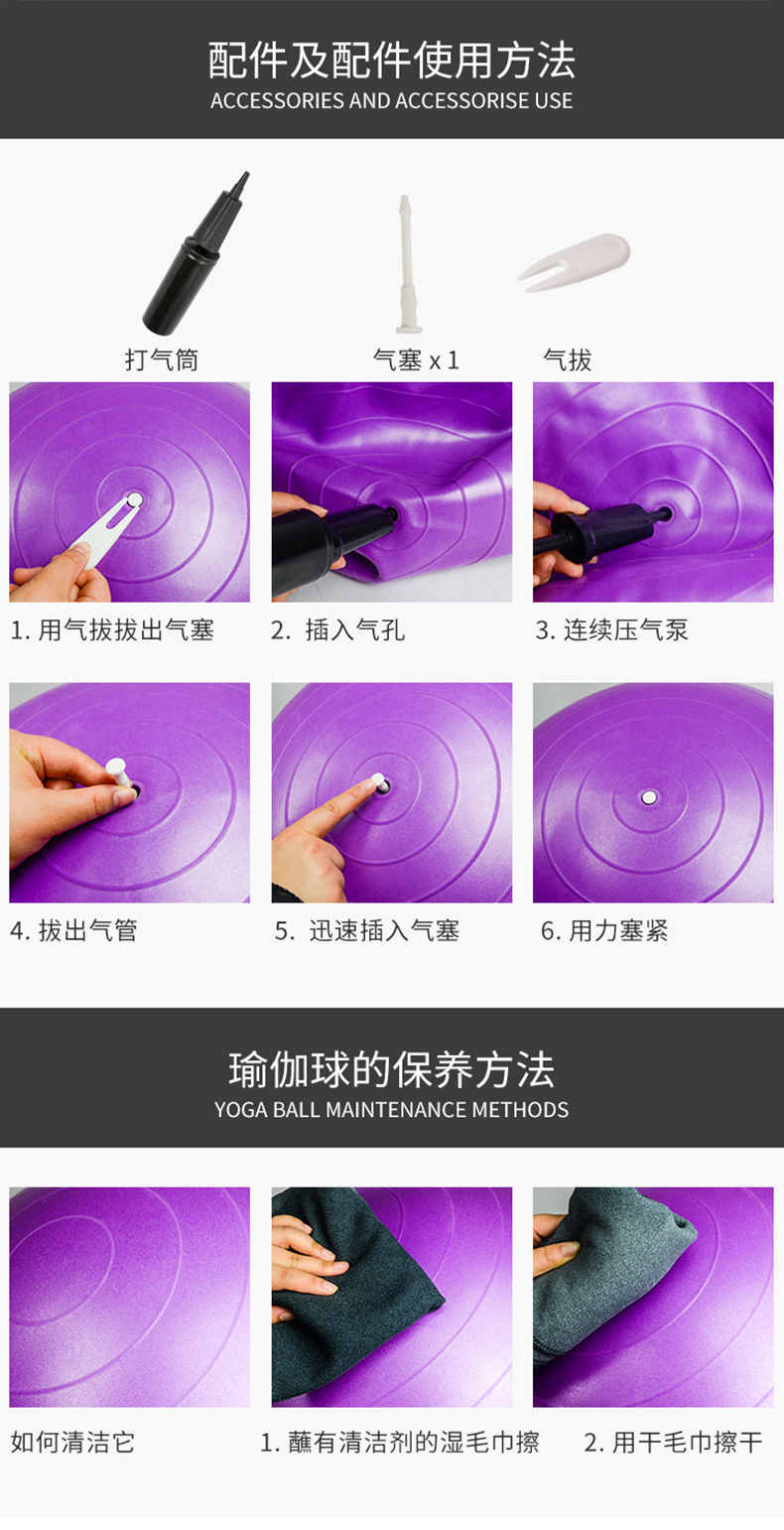 配件及配件使用方法
ACCESSORIES AND ACCESSORISE USE

打气筒

气塞 x 1

气拔

1. 用气拔拔出气塞

2. 插入气孔

3. 连续压气泵

4. 拔出气管

5. 迅速插入气塞

6. 用力塞紧

瑜伽球的保养方法
YOGA BALL MAINTENANCE METHODS

如何清洁它

1. 蘸有清洁剂的湿毛巾擦

2. 用干毛巾擦干